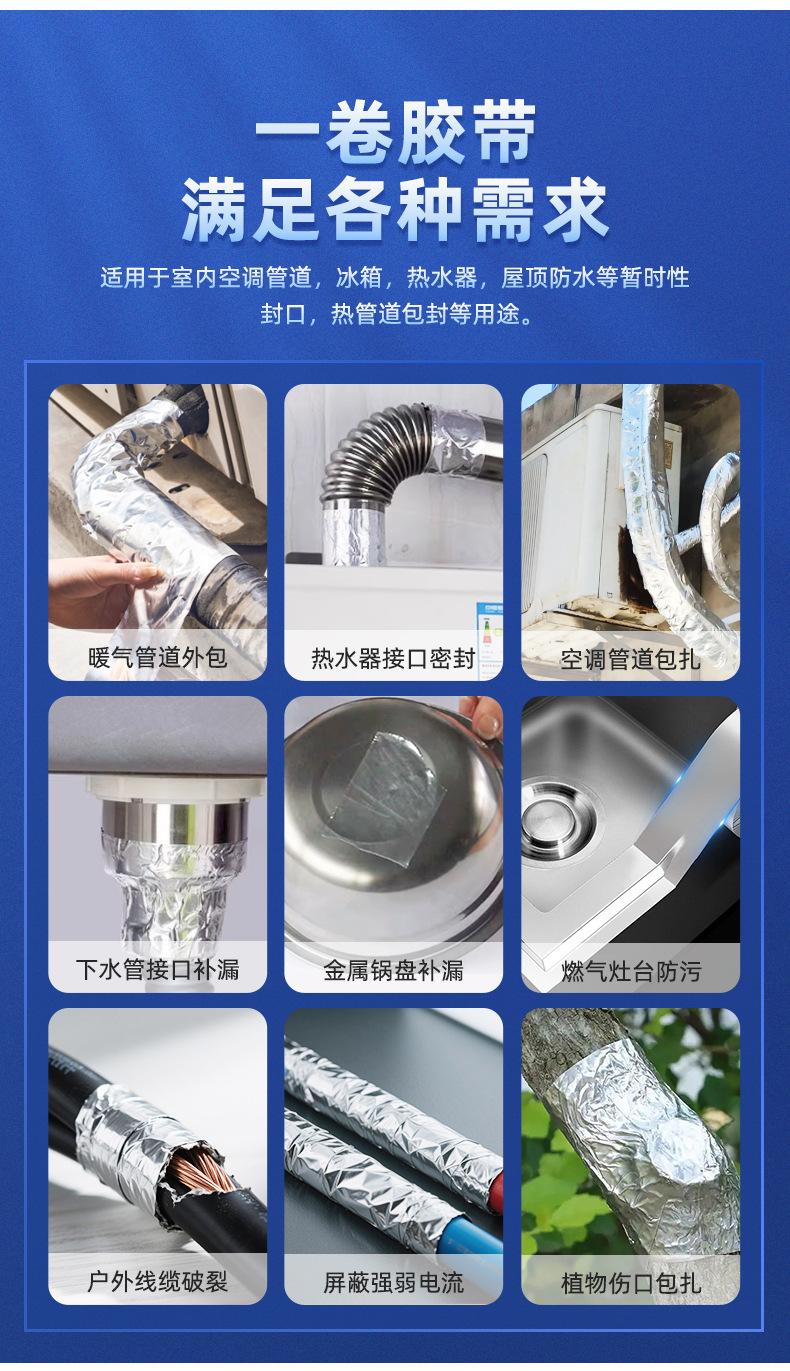 一卷胶带
满足各种需求

适用于室内空调管道，冰箱，热水器，屋顶防水等暂时性封口，热管道包封等用途。

暖气管道外包

热水器接口密封

空调管道包扎

下水管接口补漏

金属锅盘补漏

燃气灶台防污

户外线缆破裂

屏蔽强弱电流

植物伤口包扎