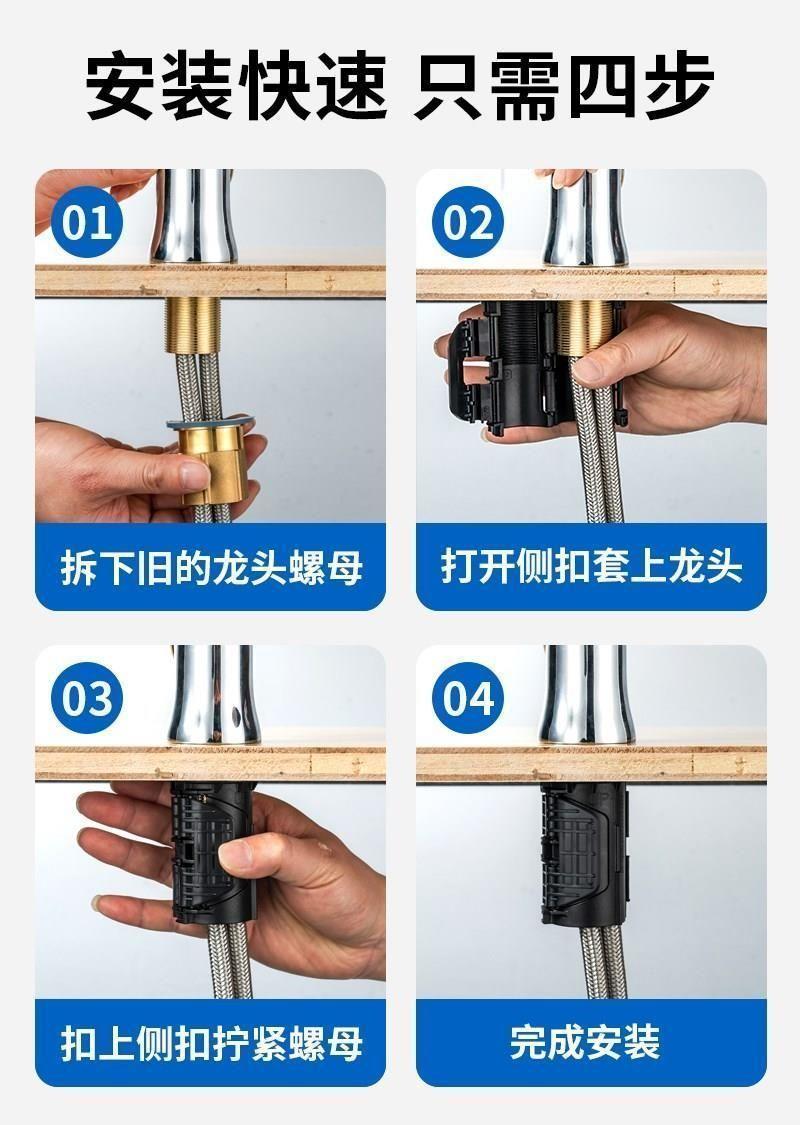 安装快速 只需四步

01
拆下旧的龙头螺母

02
打开侧扣套上龙头

03
扣上侧扣拧紧螺母

04
完成安装