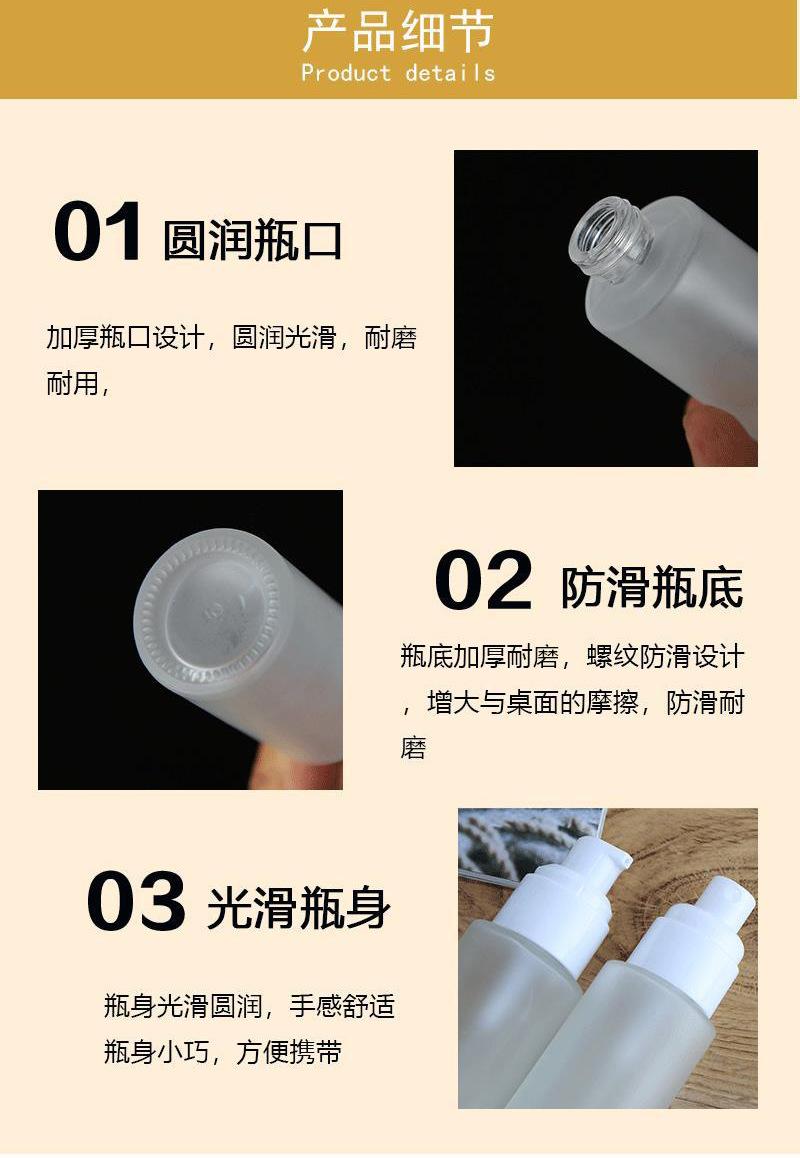 产品细节
Product details

01 圆润瓶口

加厚瓶口设计，圆润光滑，耐磨耐用，

02 防滑瓶底

瓶底加厚耐磨，螺纹防滑设计，增大与桌面的摩擦，防滑耐磨

03 光滑瓶身

瓶身光滑圆润，手感舒适
瓶身小巧，方便携带