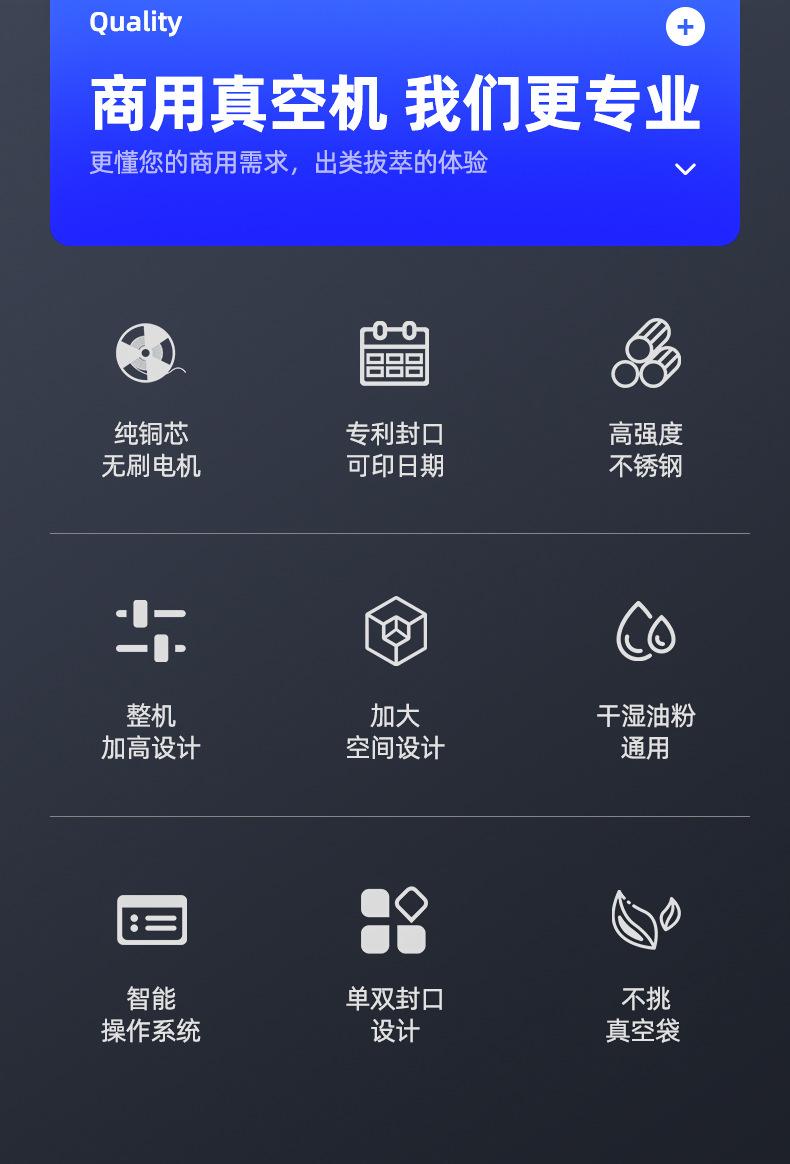 Quality

商用真空机 我们更专业

更懂您的商用需求，出类拔萃的体验

纯铜芯
无刷电机

专利封口
可印日期

高强度
不锈钢

整机
加高设计

加大
空间设计

干湿油粉
通用

智能
操作系统

单双封口
设计

不挑
真空袋