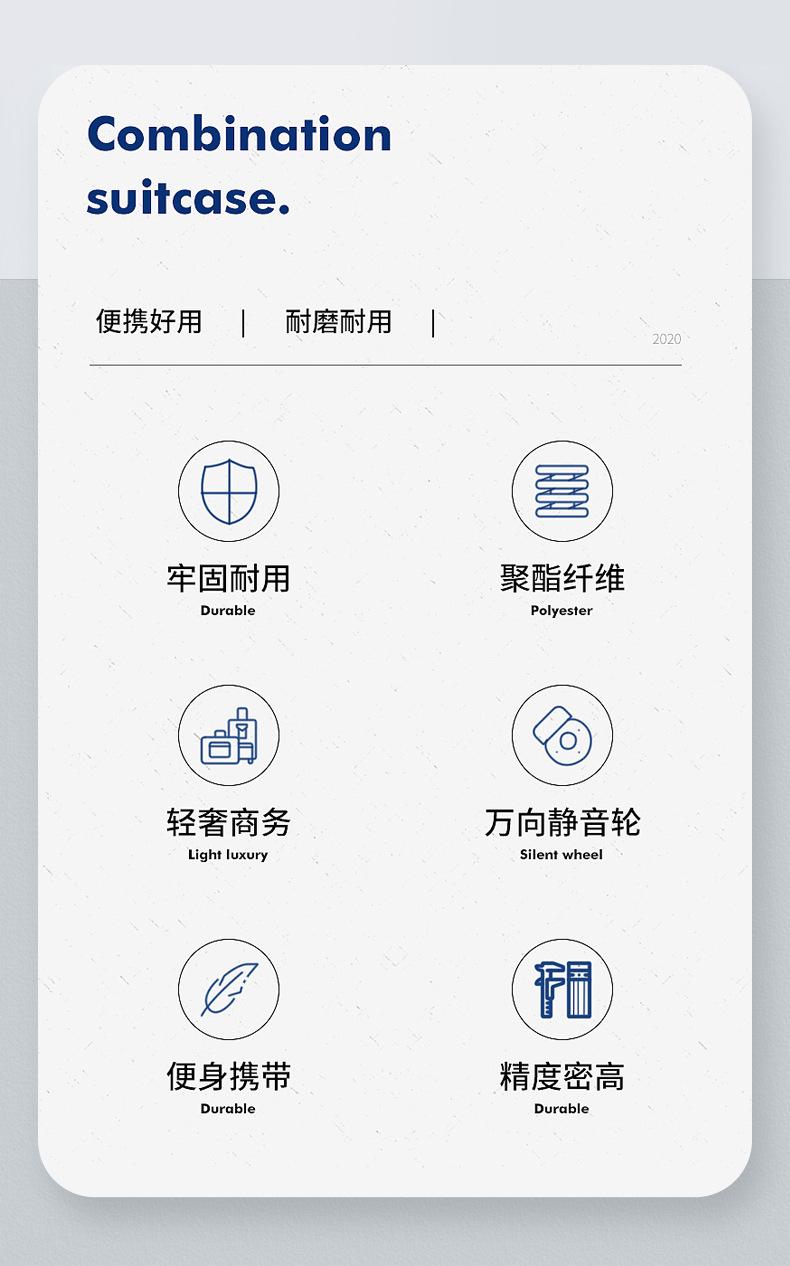 Combination suitcase.

便携好用 | 耐磨耐用 |

2020

牢固耐用
Durable

聚酯纤维
Polyester

轻奢商务
Light luxury

万向静音轮
Silent wheel

便身携带
Durable

精度密高
Durable