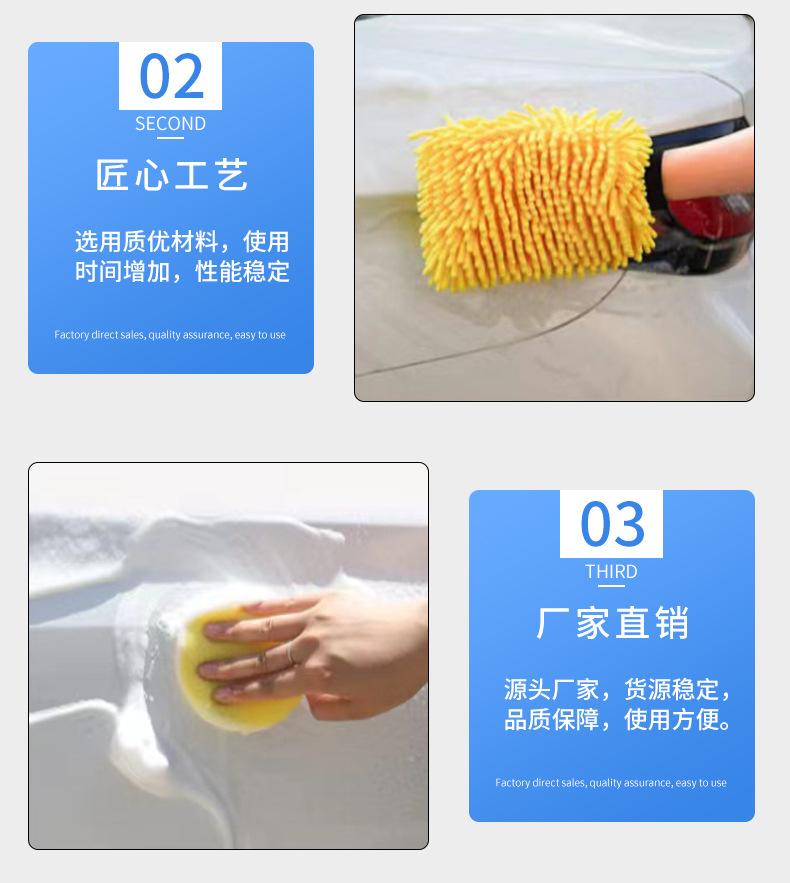 02
SECOND
匠心工艺

选用质优材料，使用时间增加，性能稳定

Factory direct sales, quality assurance, easy to use

03
THIRD
厂家直销

源头厂家，货源稳定，品质保障，使用方便。

Factory direct sales, quality assurance, easy to use