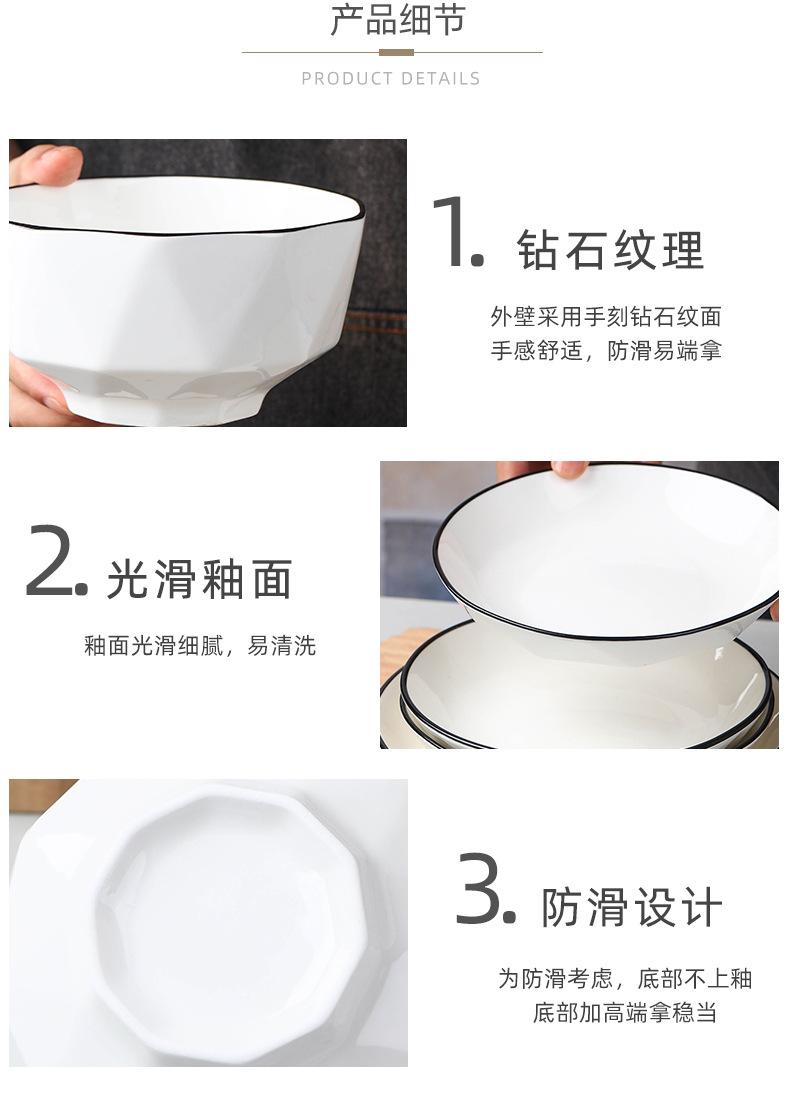 产品细节

PRODUCT DETAILS

1. 钻石纹理

外壁采用手刻钻石纹面
手感舒适，防滑易端拿

2. 光滑釉面

釉面光滑细腻，易清洗

3. 防滑设计

为防滑考虑，底部不上釉
底部加高端拿稳当