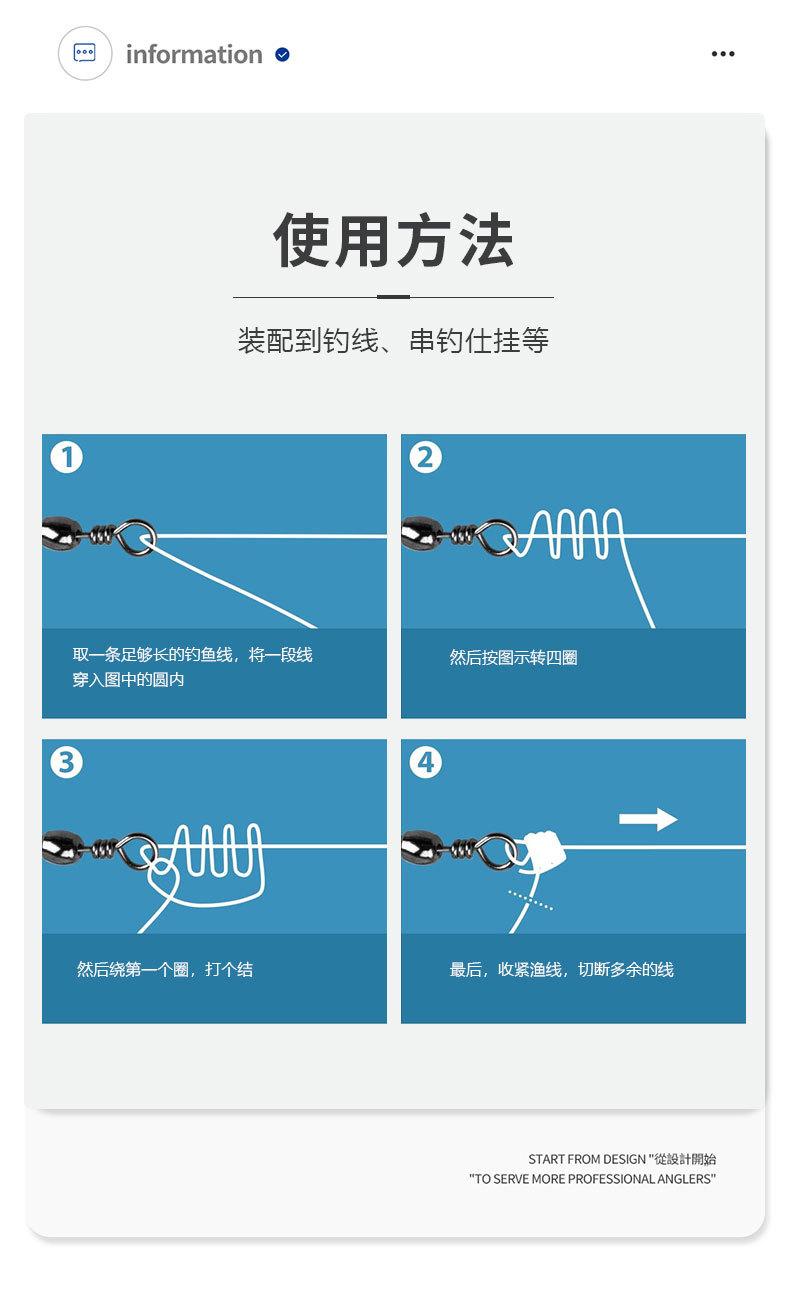 information

使用方法

装配到钓线、串钓仕挂等

1

取一条足够长的钓鱼线，将一段线穿入图中的圆内

2

然后按图示转四圈

3

然后绕第一个圈，打个结

4

最后，收紧渔线，切断多余的线

START FROM DESIGN "從設計開始
"TO SERVE MORE PROFESSIONAL ANGLERS"