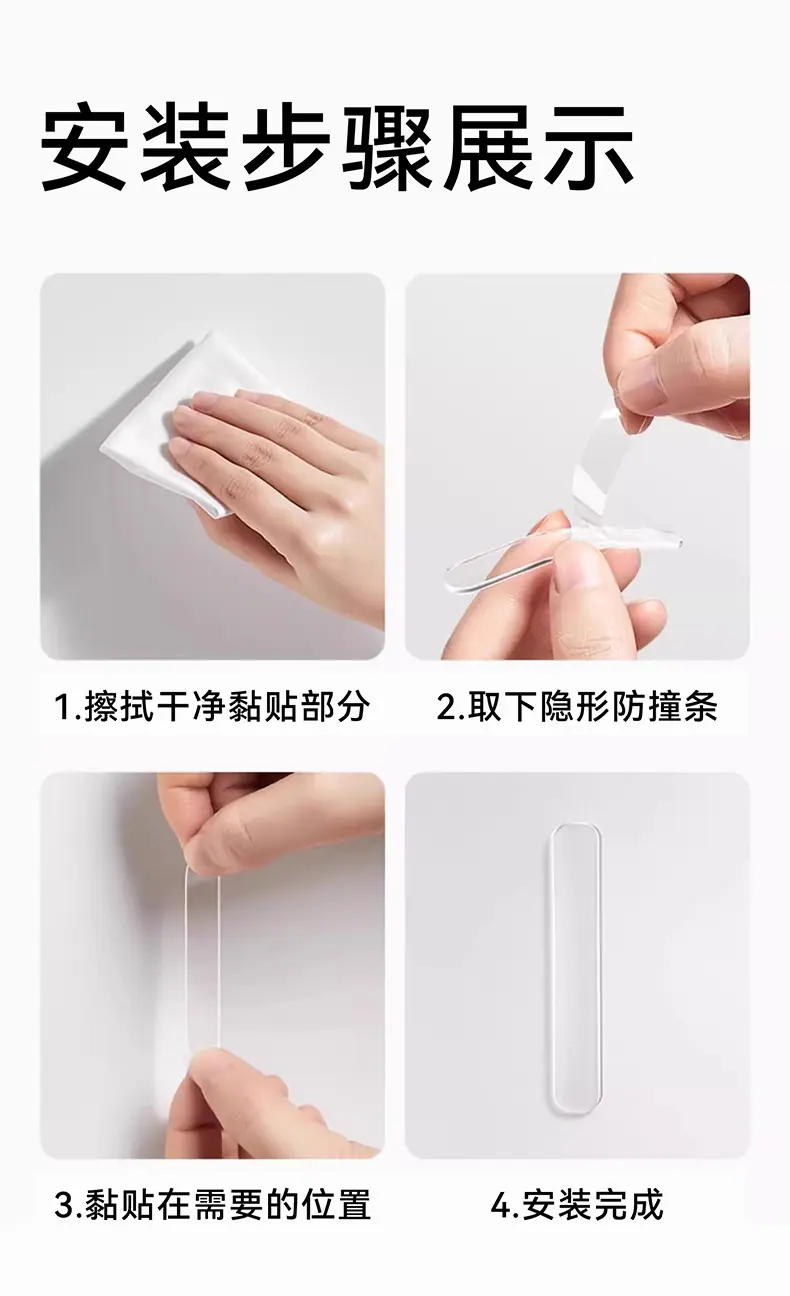 安装步骤展示

1.擦拭干净黏贴部分

2.取下隐形防撞条

3.黏贴在需要的位置

4.安装完成