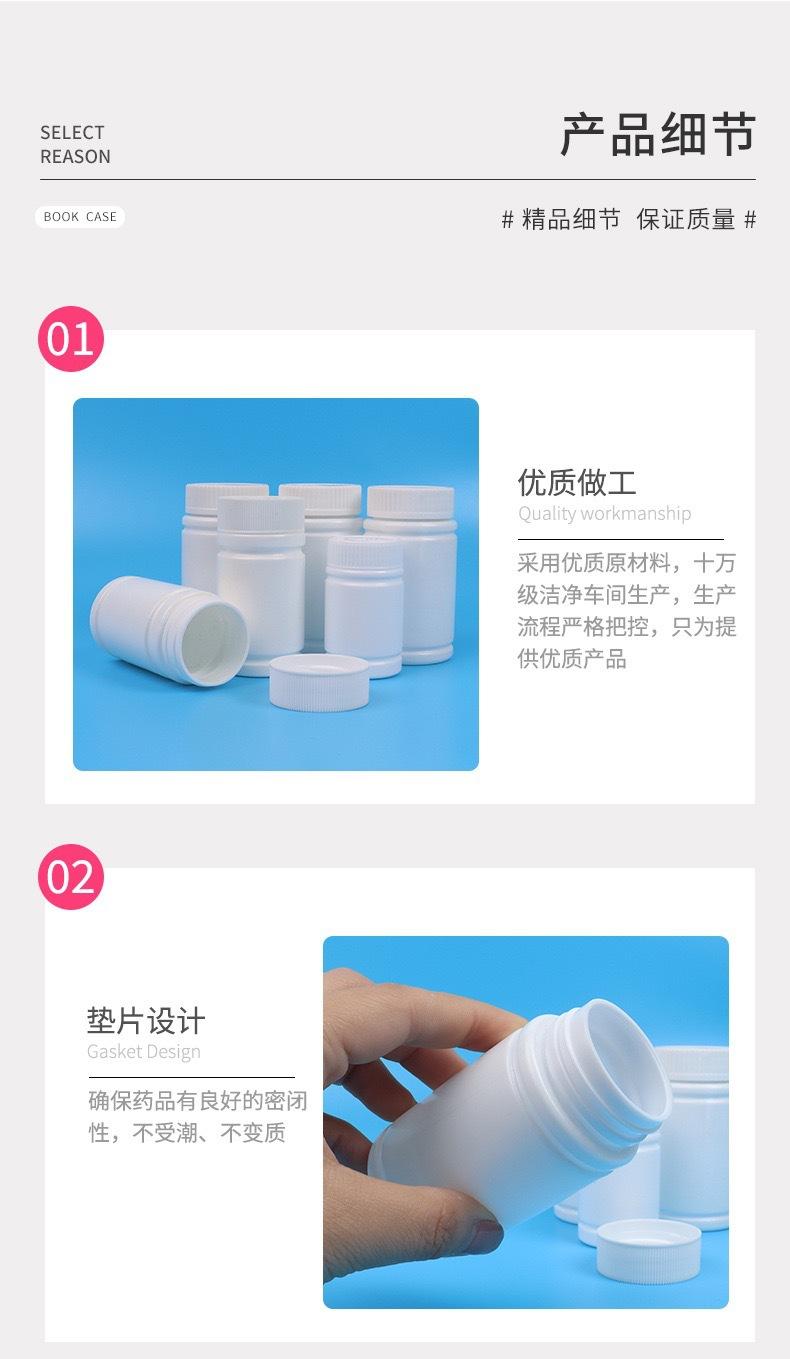 SELECT
REASON

产品细节

BOOK CASE

# 精品细节 保证质量 #

01

优质做工
Quality workmanship

采用优质原材料，十万级洁净车间生产，生产流程严格把控，只为提供优质产品

02

垫片设计
Gasket Design

确保药品有良好的密闭性，不受潮、不变质