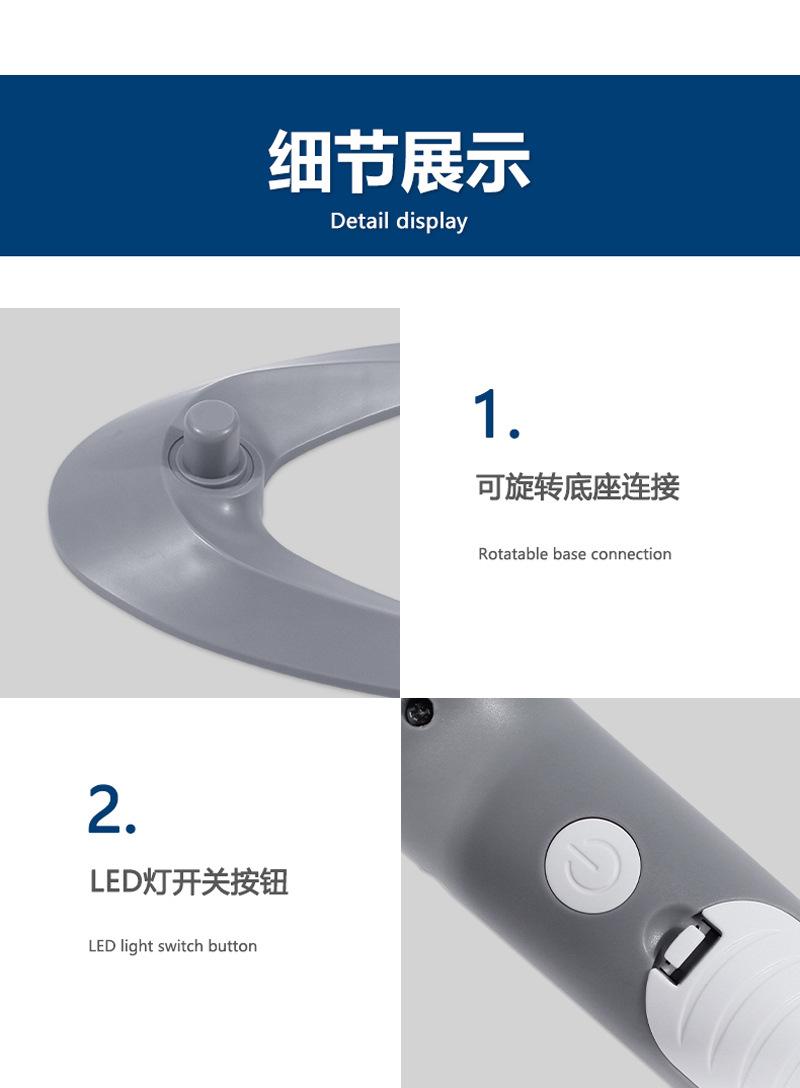 细节展示

Detail display

1.

可旋转底座连接

Rotatable base connection

2.

LED灯开关按钮

LED light switch button