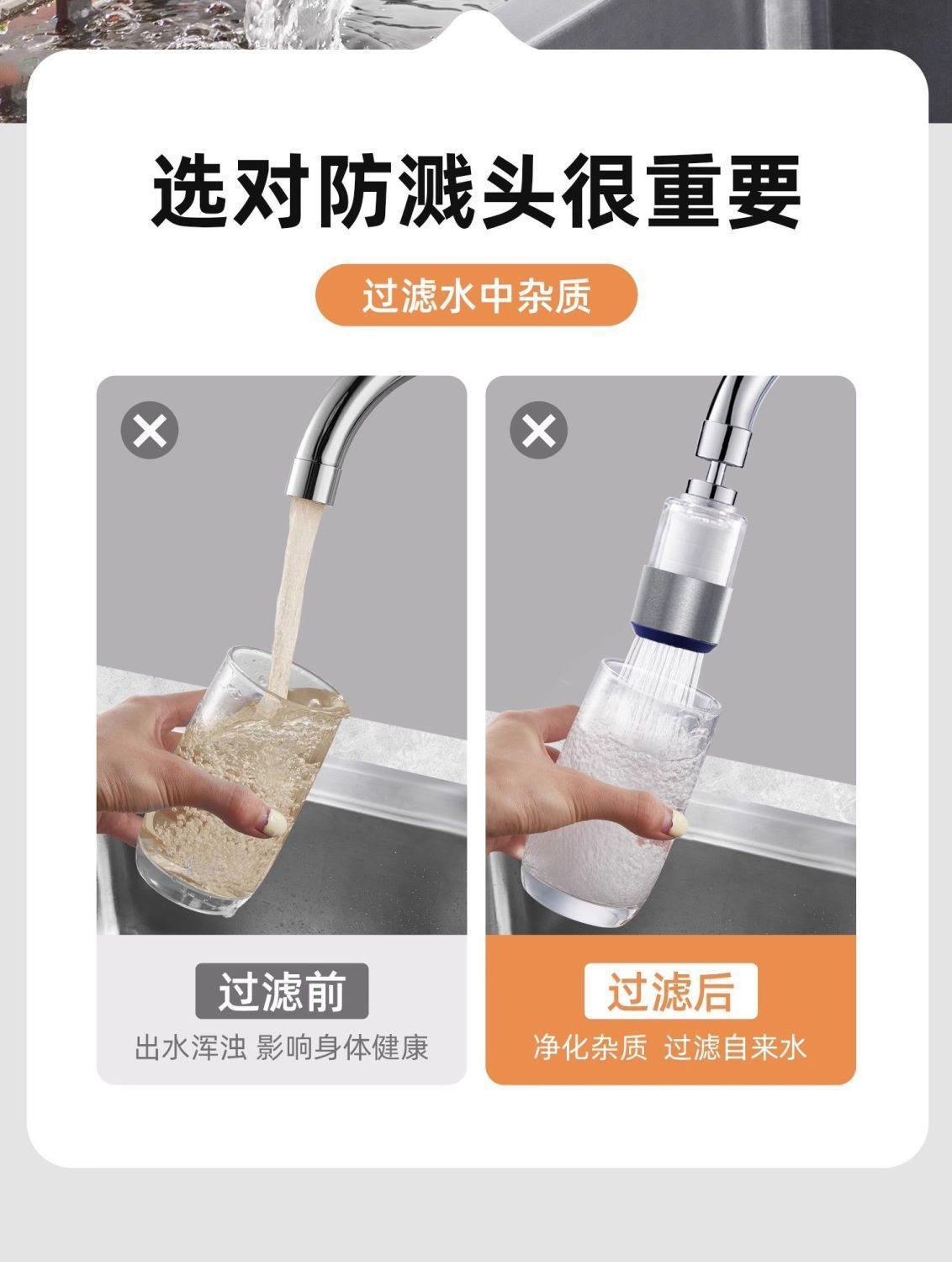 选对防溅头很重要

过滤水中杂质

过滤前
出水浑浊 影响身体健康

过滤后
净化杂质 过滤自来水