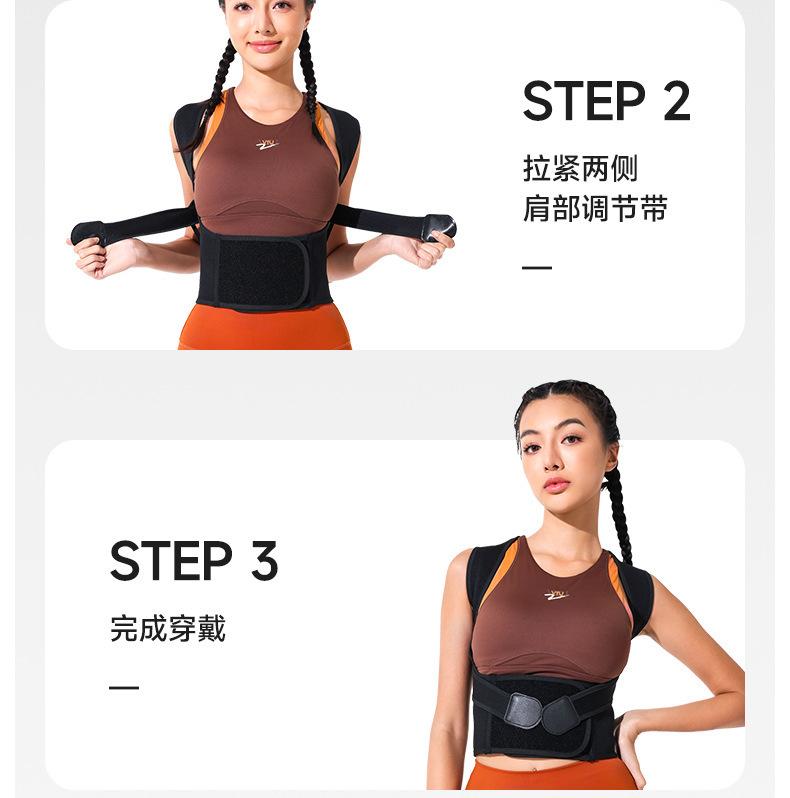 STEP 2
拉紧两侧
肩部调节带
—

STEP 3
完成穿戴
—