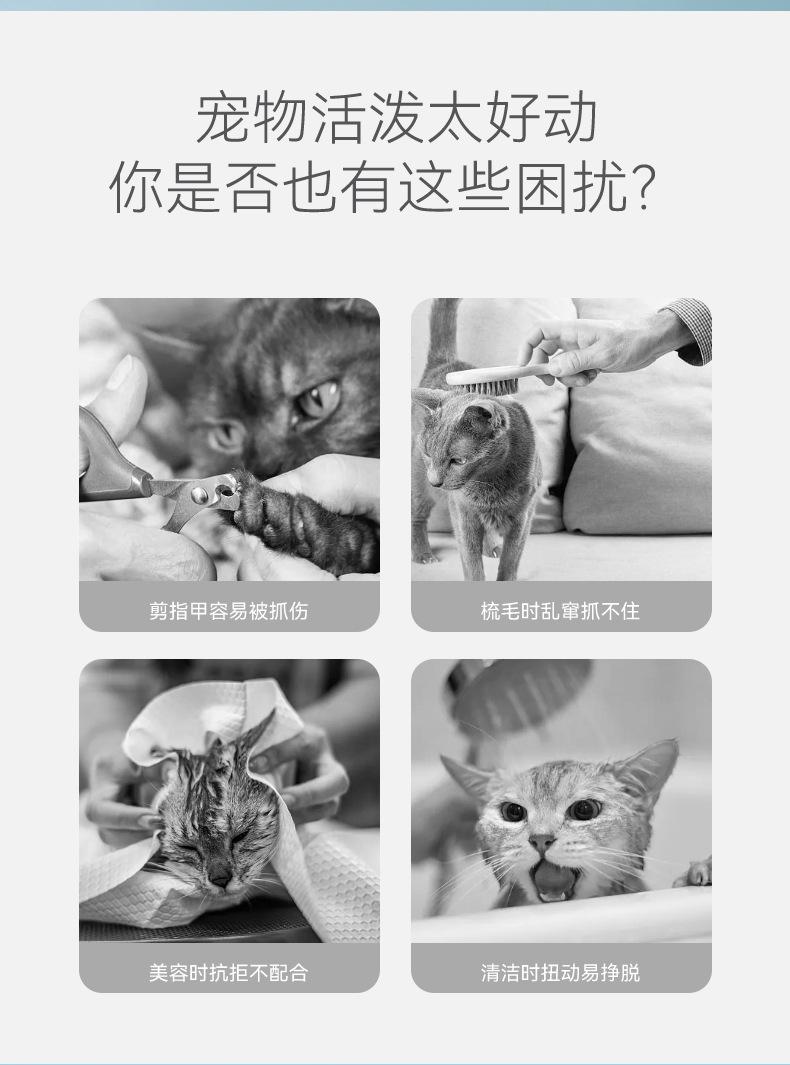 宠物活泼太好动
你是否也有这些困扰?

剪指甲容易被抓伤

梳毛时乱窜抓不住

美容时抗拒不配合

清洁时扭动易挣脱