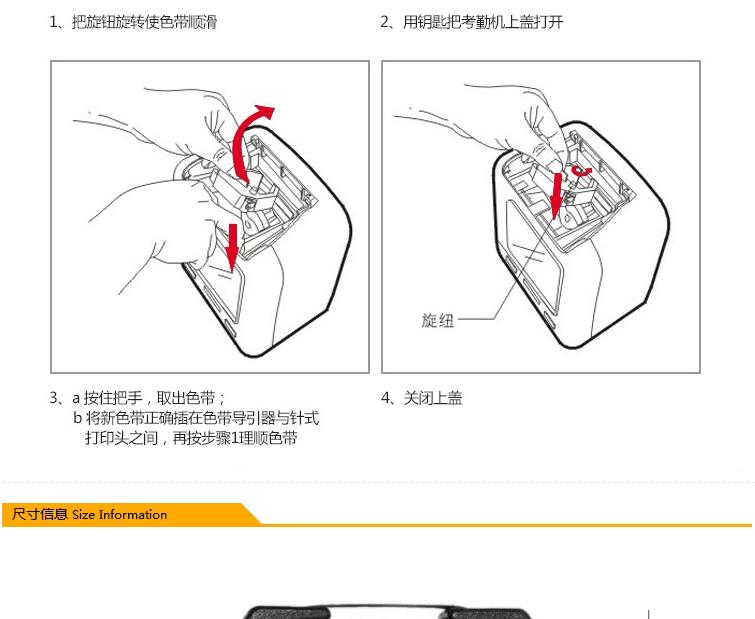 1、把旋钮旋转使色带顺滑

2、用钥匙把考勤机上盖打开

旋纽

3、a 按住把手，取出色带；
b 将新色带正确插在色带导引器与针式打印头之间，再按步骤1理顺色带

4、关闭上盖

尺寸信息 Size Information