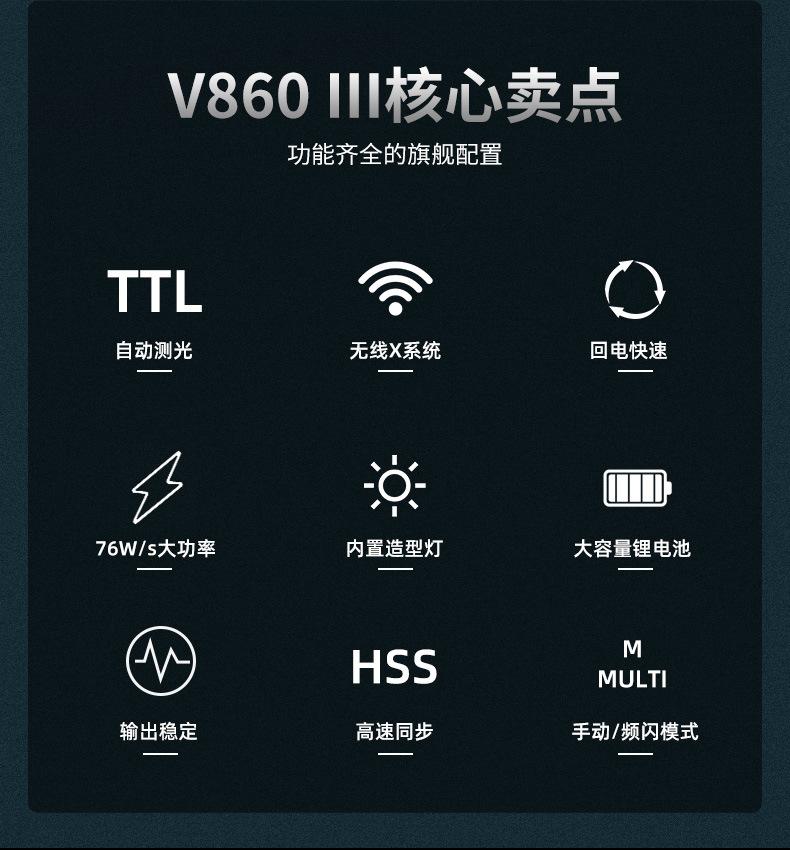 V860 III核心卖点

功能齐全的旗舰配置

TTL

自动测光

无线X系统

回电快速

76W/s大功率

内置造型灯

大容量锂电池

输出稳定

HSS

高速同步

M
MULTI

手动/频闪模式