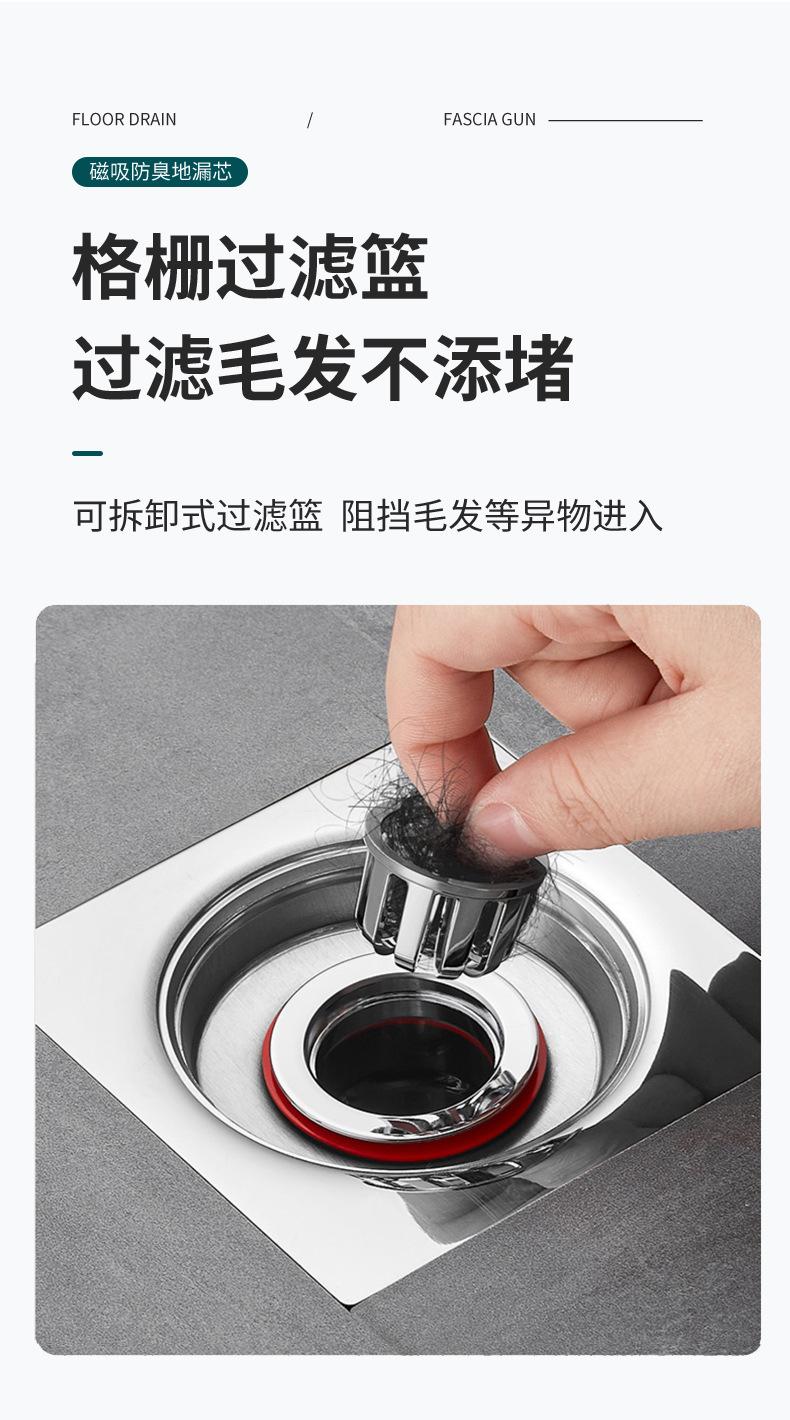 FLOOR DRAIN / FASCIA GUN

磁吸防臭地漏芯

格栅过滤篮
过滤毛发不添堵

可拆卸式过滤篮 阻挡毛发等异物进入