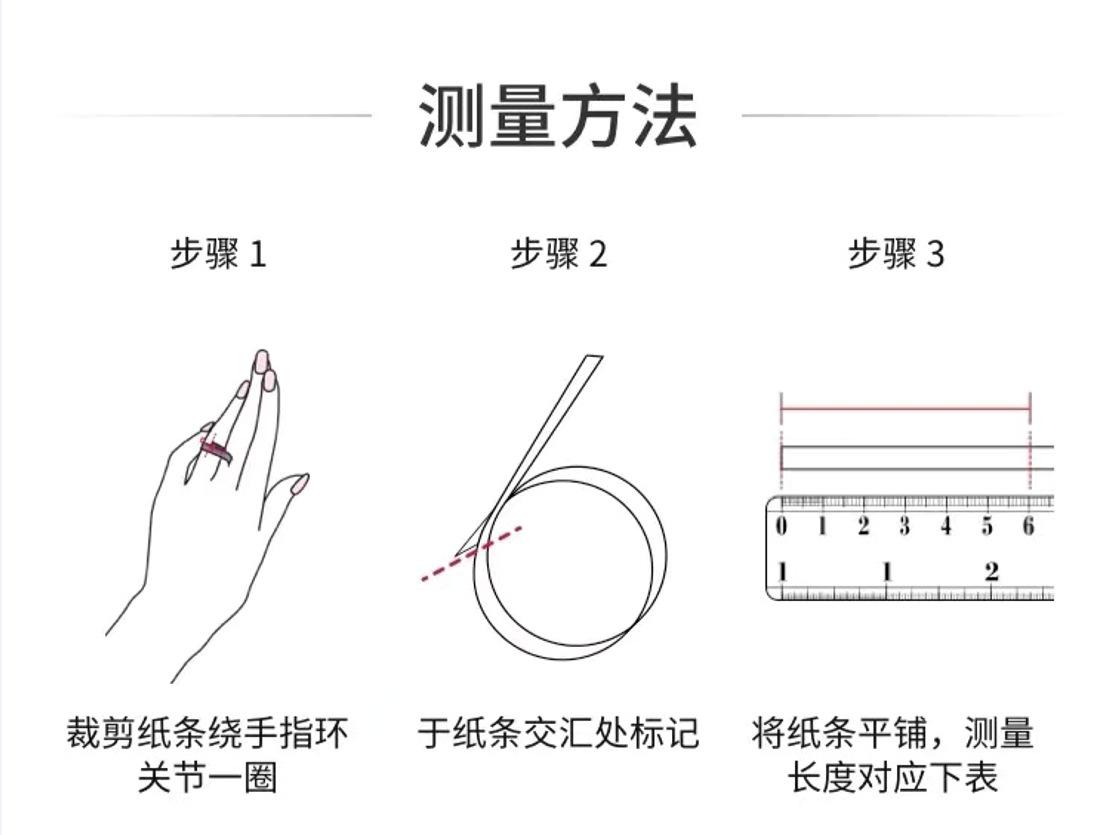 测量方法

步骤 1

步骤 2

步骤 3

0 1 2 3 4 5 6
1 1 2

裁剪纸条绕手指环关节一圈

于纸条交汇处标记

将纸条平铺，测量长度对应下表