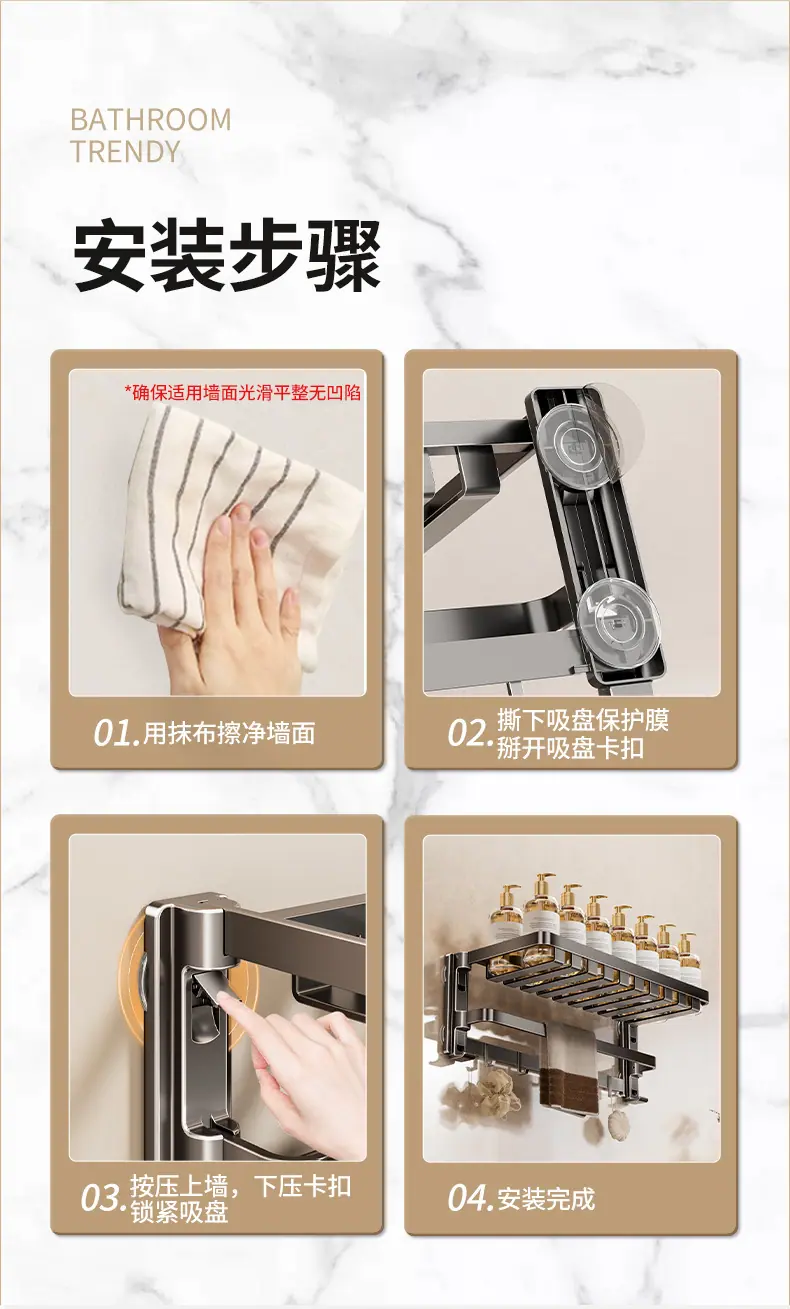 BATHROOM
TRENDY

安装步骤

*确保适用墙面光滑平整无凹陷

01.用抹布擦净墙面

02.撕下吸盘保护膜
掰开吸盘卡扣

03.按压上墙，下压卡扣
锁紧吸盘

04.安装完成