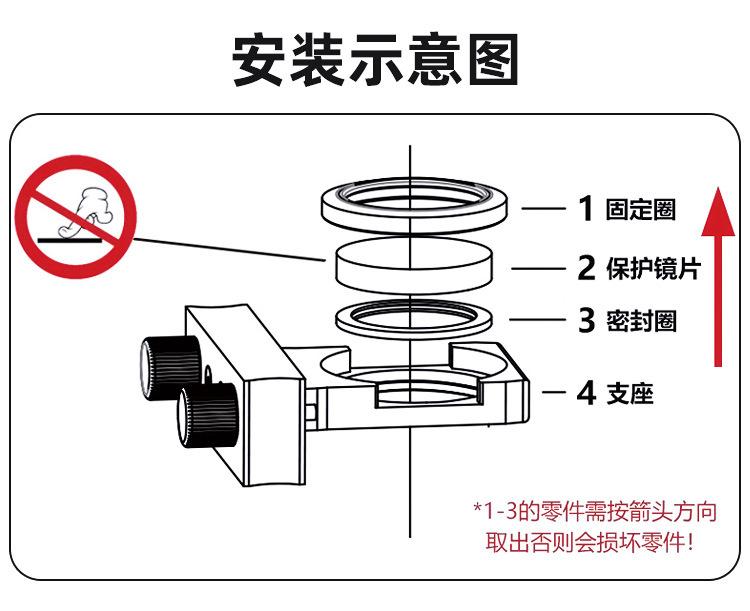 安装示意图

1 固定圈

2 保护镜片

3 密封圈

4 支座

*1-3的零件需按箭头方向取出否则会损坏零件!