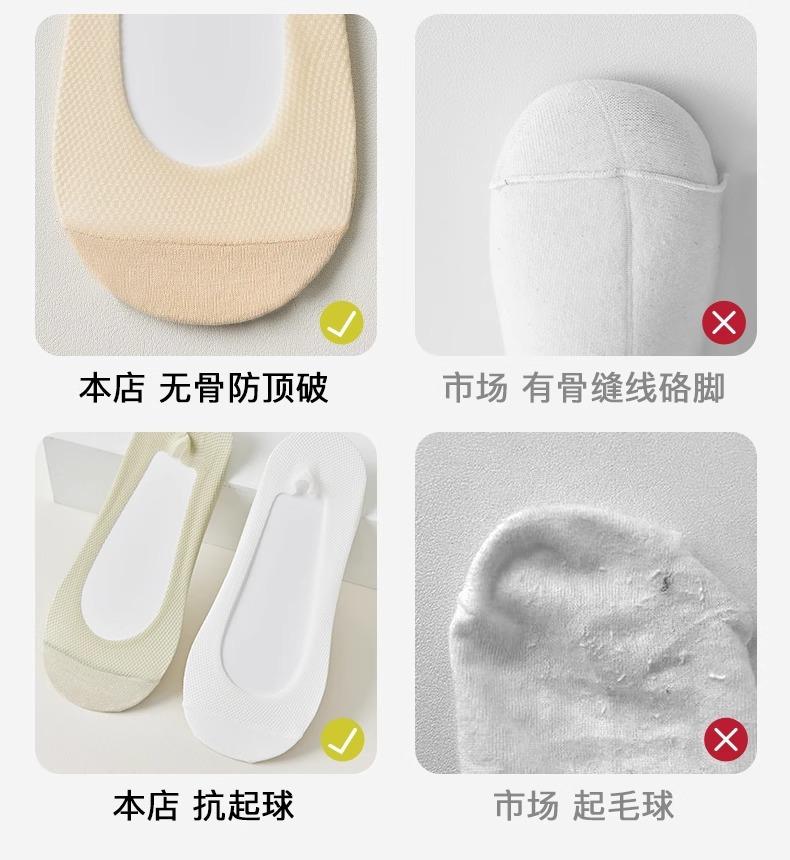 本店 无骨防顶破

市场 有骨缝线硌脚

本店 抗起球

市场 起毛球