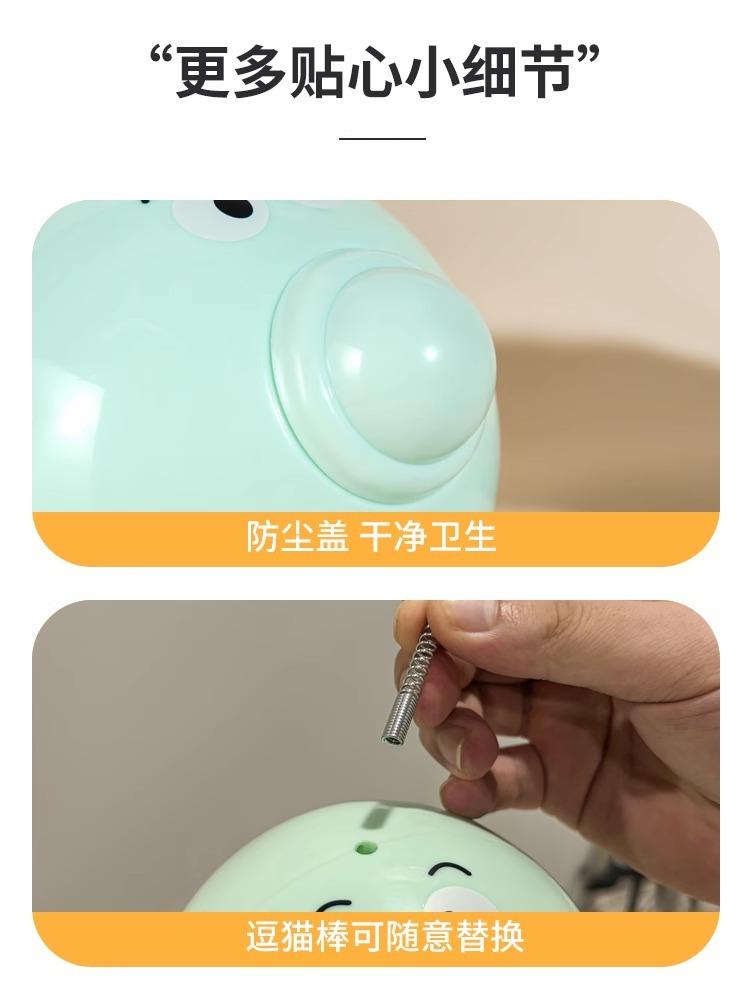 “更多贴心小细节”

防尘盖 干净卫生

逗猫棒可随意替换