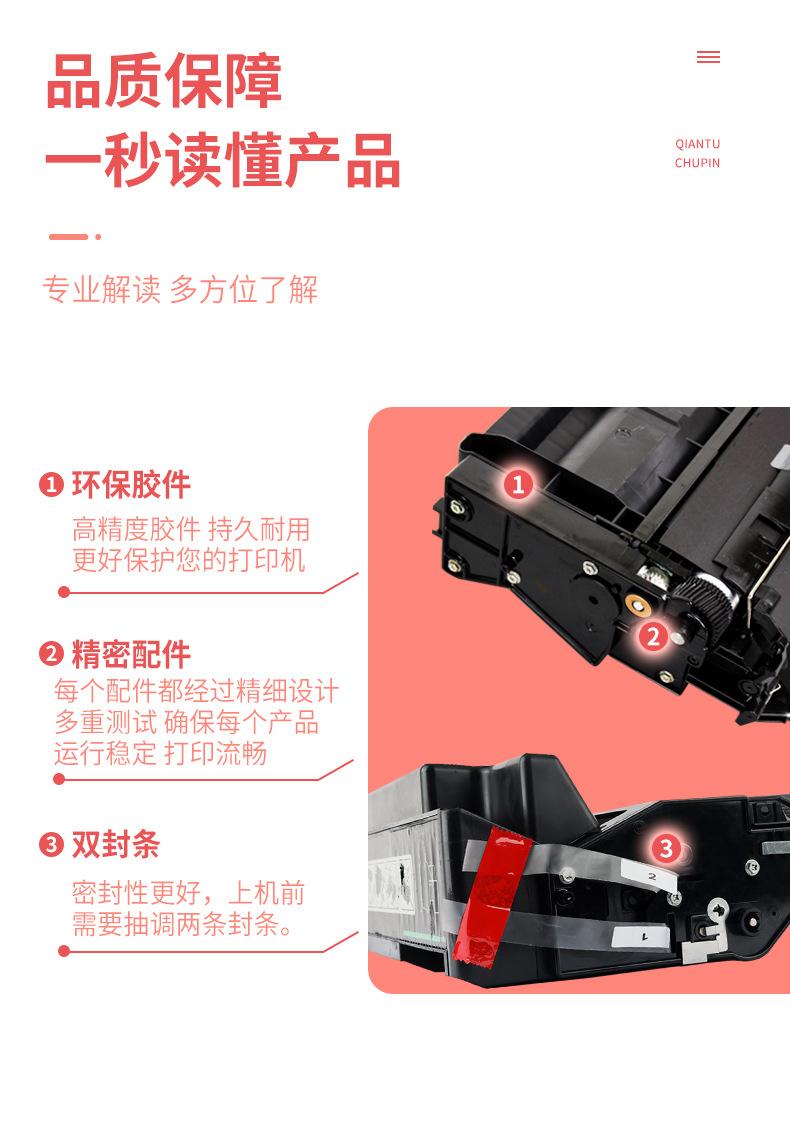 品质保障
一秒读懂产品

QIANTU
CHUPIN

专业解读 多方位了解

❶ 环保胶件
高精度胶件 持久耐用
更好保护您的打印机

❷ 精密配件
每个配件都经过精细设计
多重测试 确保每个产品
运行稳定 打印流畅

❸ 双封条
密封性更好，上机前
需要抽调两条封条。

1

2

3

2

1