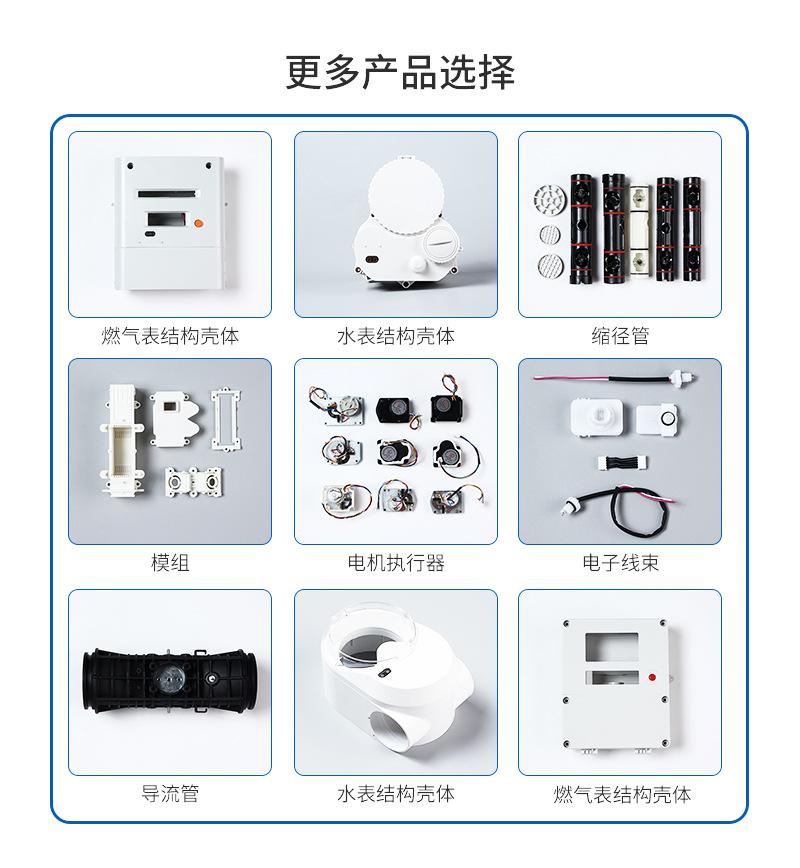 更多产品选择

燃气表结构壳体

水表结构壳体

缩径管

模组

电机执行器

电子线束

导流管

水表结构壳体

燃气表结构壳体