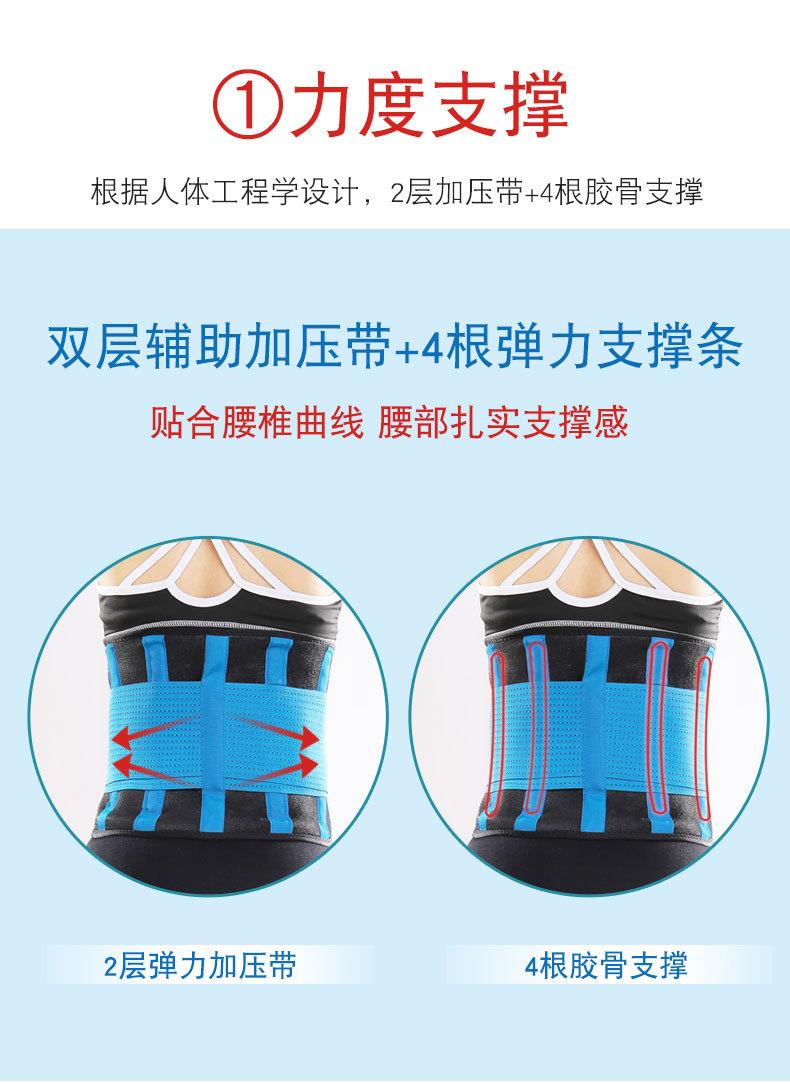 ①力度支撑

根据人体工程学设计，2层加压带+4根胶骨支撑

双层辅助加压带+4根弹力支撑条

贴合腰椎曲线 腰部扎实支撑感

2层弹力加压带

4根胶骨支撑