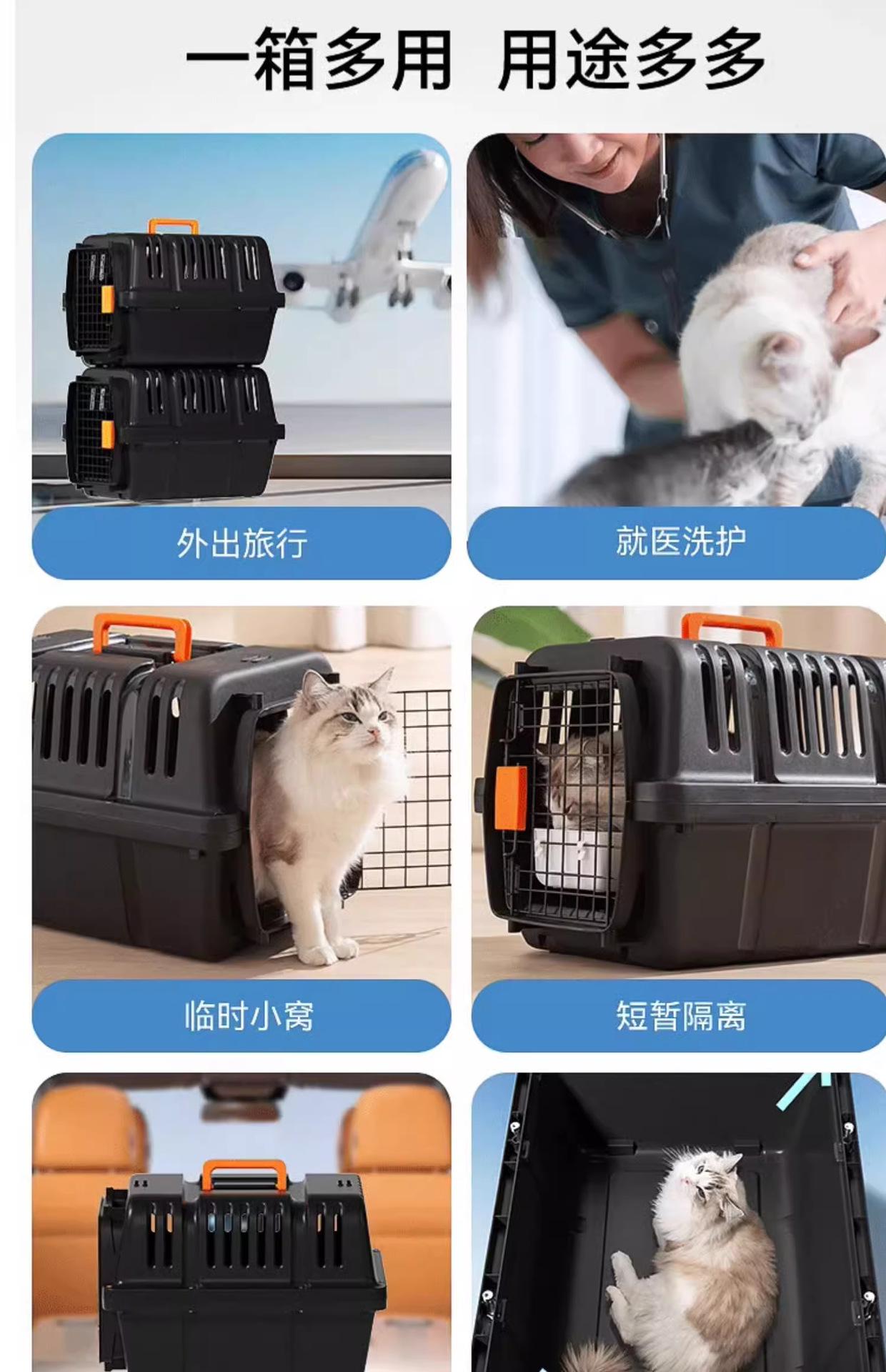 一箱多用 用途多多

外出旅行

就医洗护

临时小窝

短暂隔离