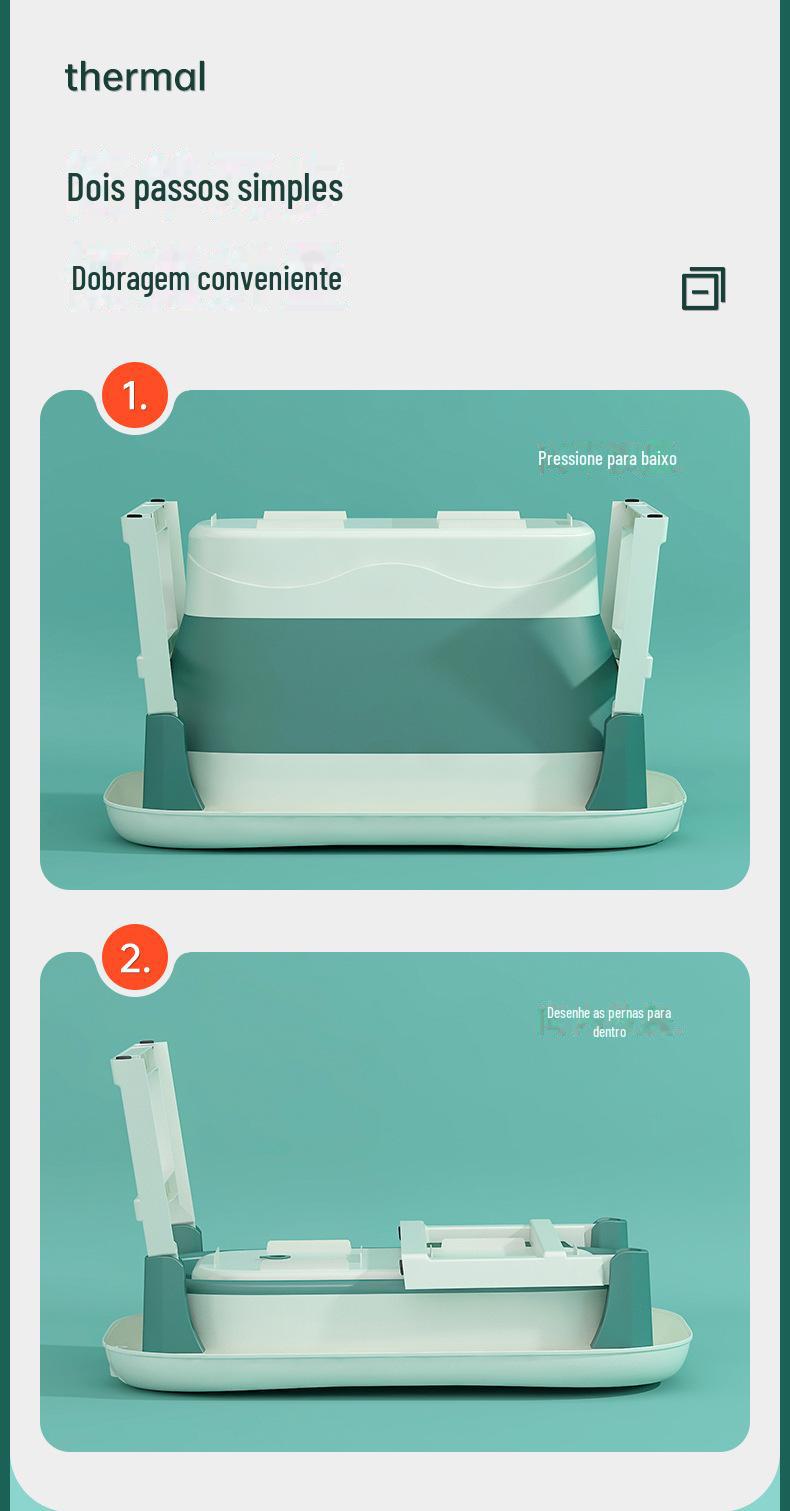 thermal

Dois passos simples

Dobragem conveniente

1.

Pressione para baixo

2.

Desenhe as pernas para dentro