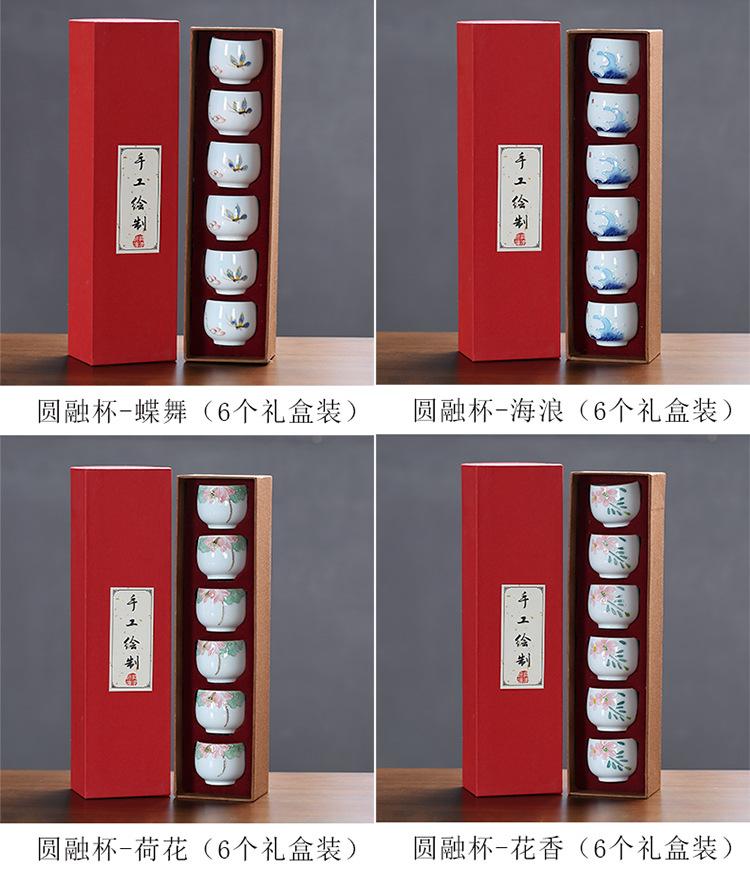 手工绘制

圆融杯-蝶舞（6个礼盒装）

手工绘制

圆融杯-海浪（6个礼盒装）

手工绘制

圆融杯-荷花（6个礼盒装）

手工绘制

圆融杯-花香（6个礼盒装）