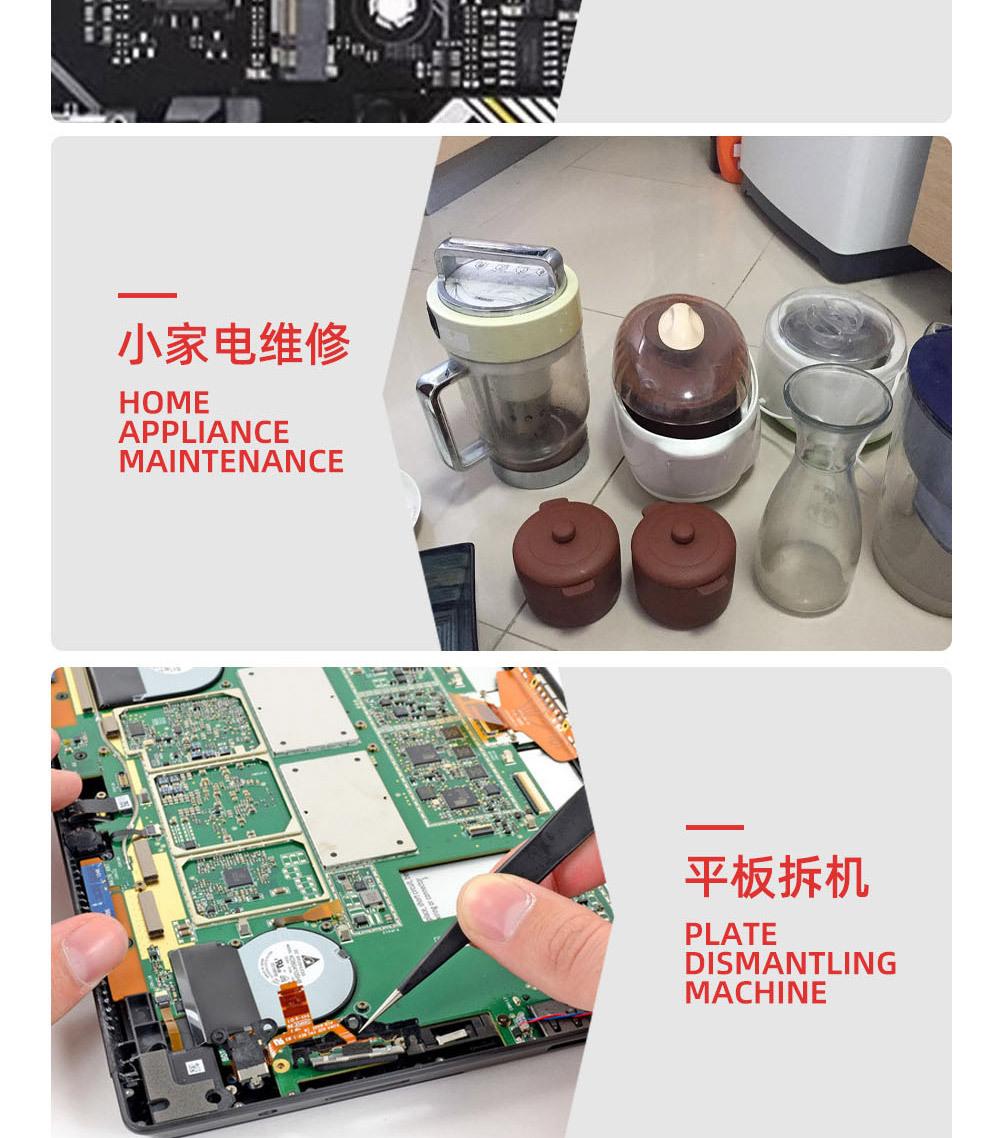 小家电维修

HOME APPLIANCE MAINTENANCE

平板拆机

PLATE DISMANTLING MACHINE