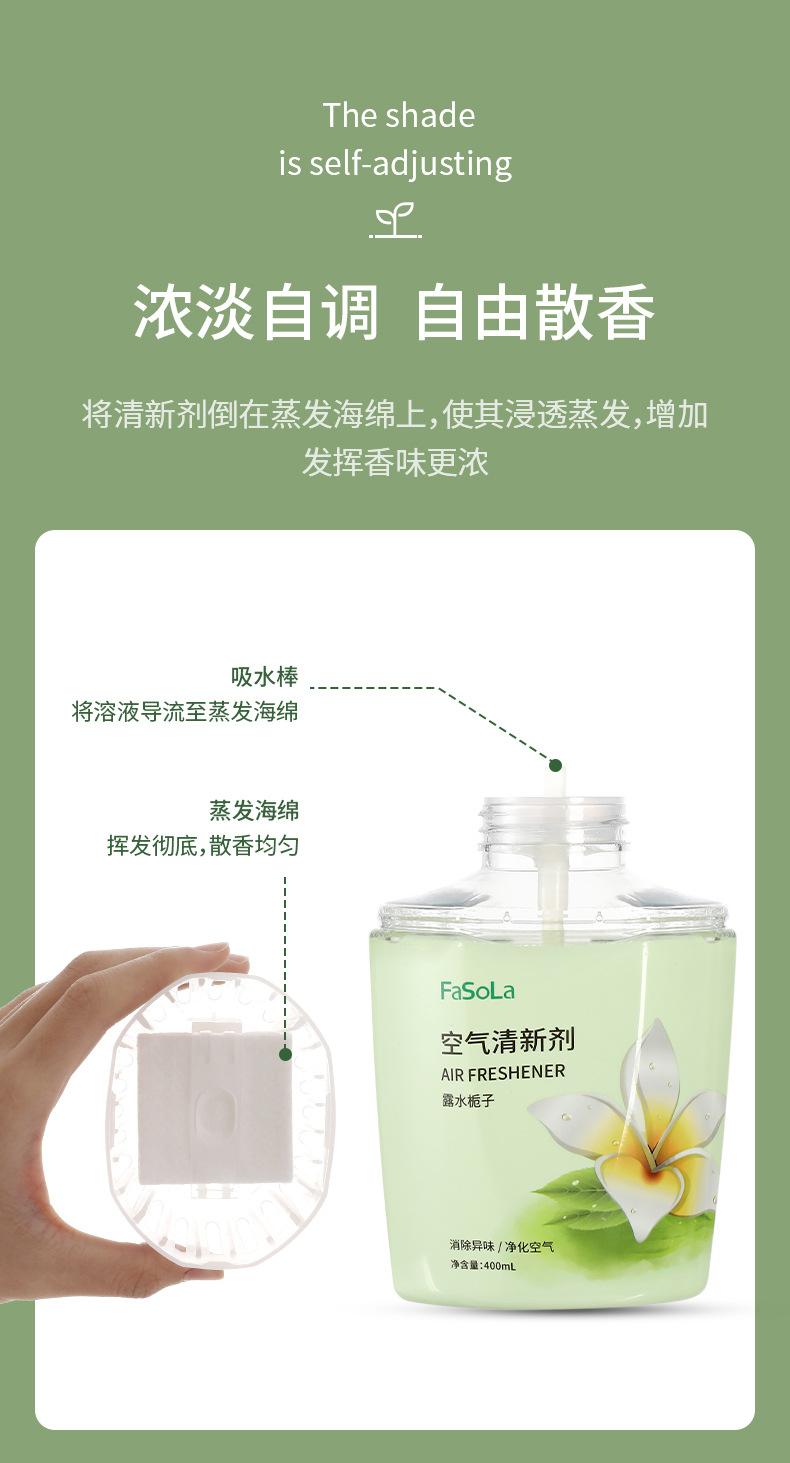 The shade
is self-adjusting

浓淡自调 自由散香

将清新剂倒在蒸发海绵上,使其浸透蒸发,增加发挥香味更浓

吸水棒
将溶液导流至蒸发海绵

蒸发海绵
挥发彻底,散香均匀

FaSoLa
空气清新剂
AIR FRESHENER
露水栀子

消除异味 / 净化空气
净含量:400mL