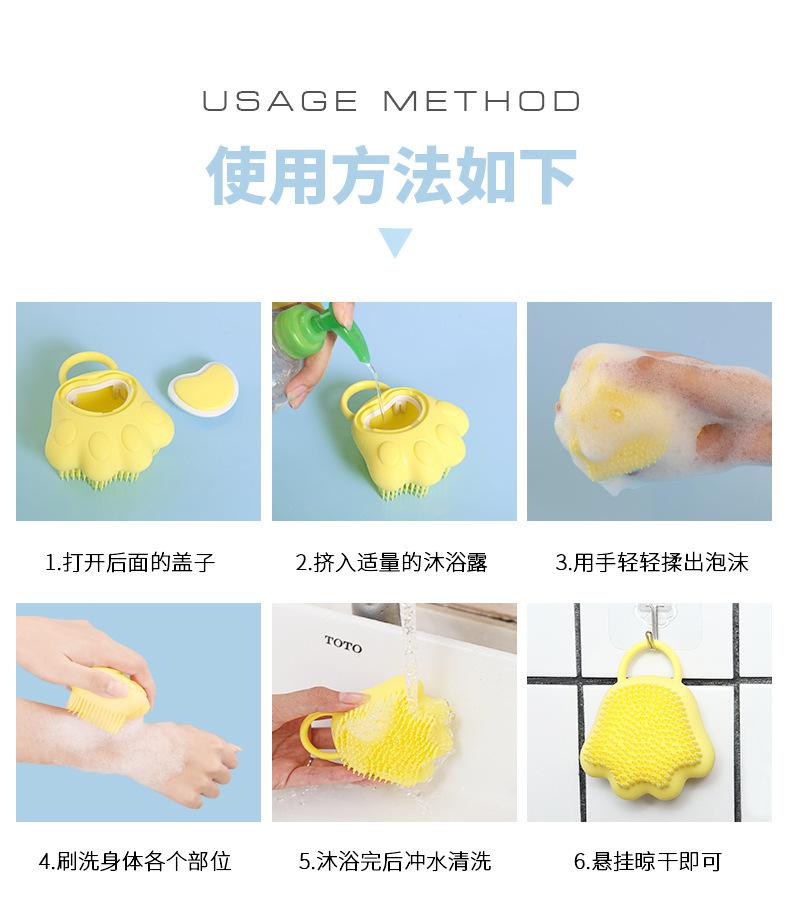 USAGE METHOD

使用方法如下

1.打开后面的盖子

2.挤入适量的沐浴露

3.用手轻轻揉出泡沫

TOTO

4.刷洗身体各个部位

5.沐浴完后冲水清洗

6.悬挂晾干即可