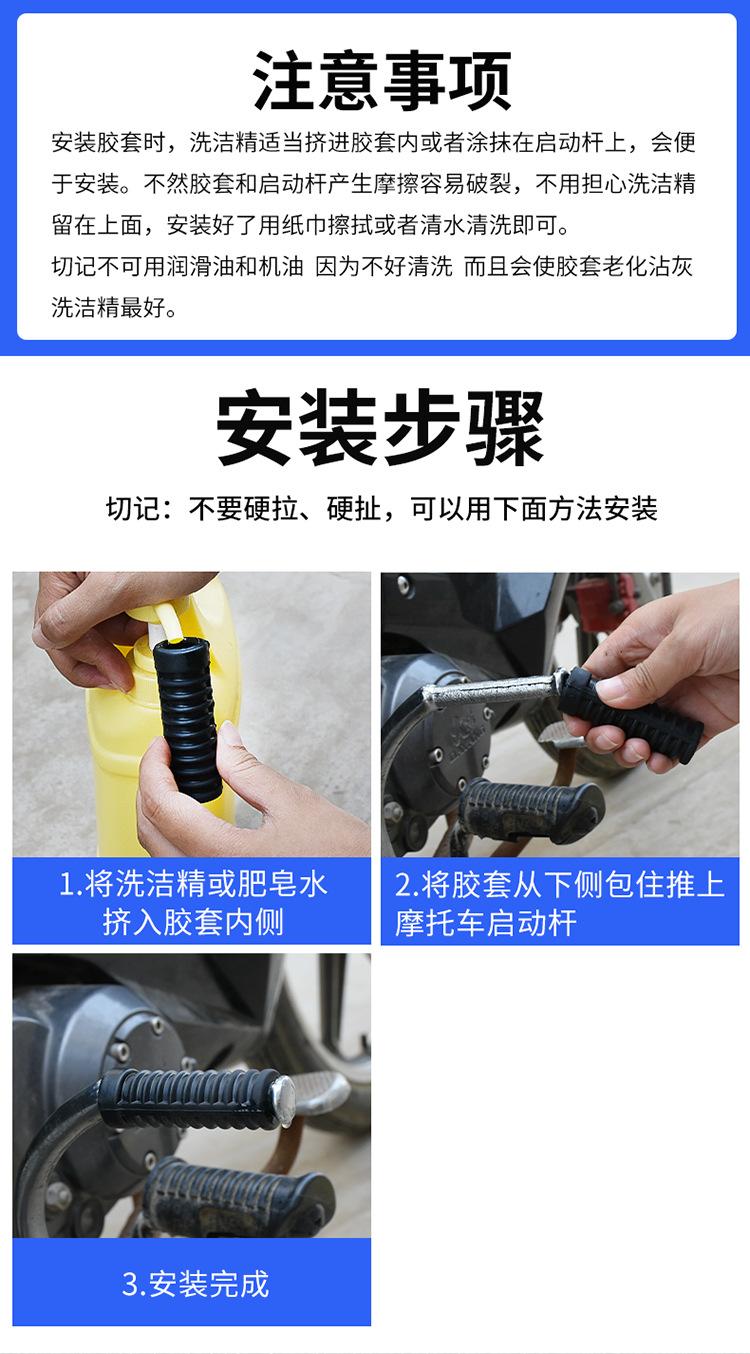 注意事项

安装胶套时，洗洁精适当挤进胶套内或者涂抹在启动杆上，会便于安装。不然胶套和启动杆产生摩擦容易破裂，不用担心洗洁精留在上面，安装好了用纸巾擦拭或者清水清洗即可。

切记不可用润滑油和机油 因为不好清洗 而且会使胶套老化沾灰 洗洁精最好。

安装步骤

切记：不要硬拉、硬扯，可以用下面方法安装

1.将洗洁精或肥皂水挤入胶套内侧

2.将胶套从下侧包住推上摩托车启动杆

3.安装完成