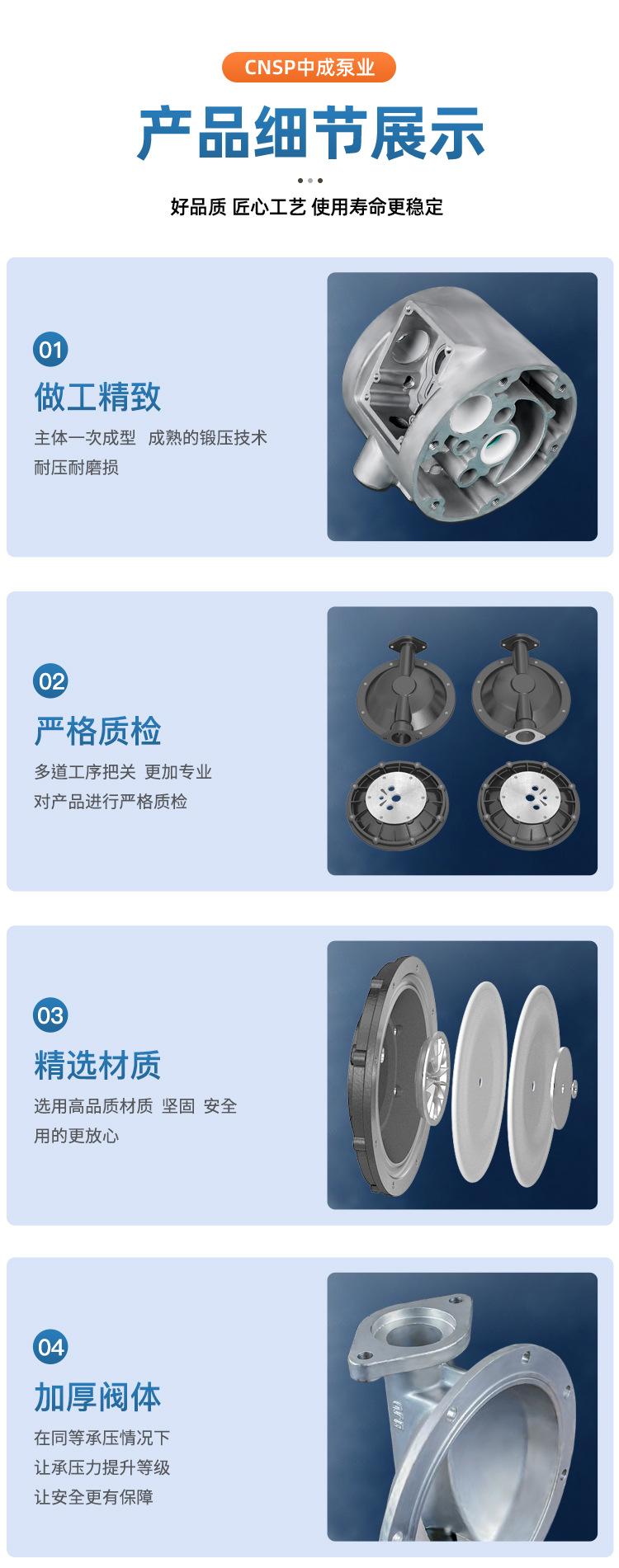 CNSP中成泵业

产品细节展示

好品质 匠心工艺 使用寿命更稳定

01

做工精致

主体一次成型 成熟的锻压技术
耐压耐磨损

02

严格质检

多道工序把关 更加专业
对产品进行严格质检

03

精选材质

选用高品质材质 坚固 安全
用的更放心

04

加厚阀体

在同等承压情况下
让承压力提升等级
让安全更有保障