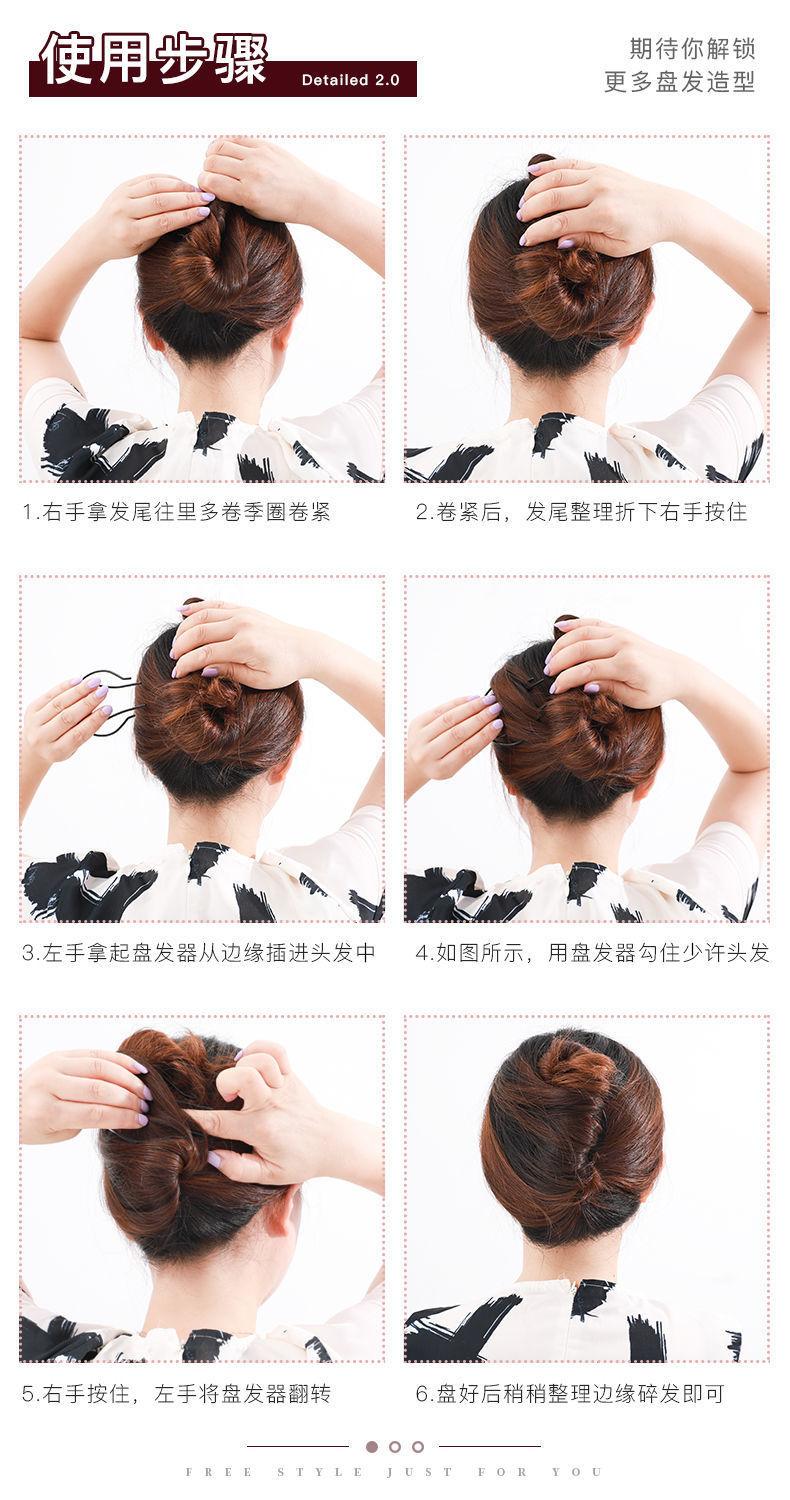 使用步骤

Detailed 2.0

期待你解锁
更多盘发造型

1.右手拿发尾往里多卷季圈卷紧

2.卷紧后，发尾整理折下右手按住

3.左手拿起盘发器从边缘插进头发中

4.如图所示，用盘发器勾住少许头发

5.右手按住，左手将盘发器翻转

6.盘好后稍稍整理边缘碎发即可

FREE STYLE JUST FOR YOU