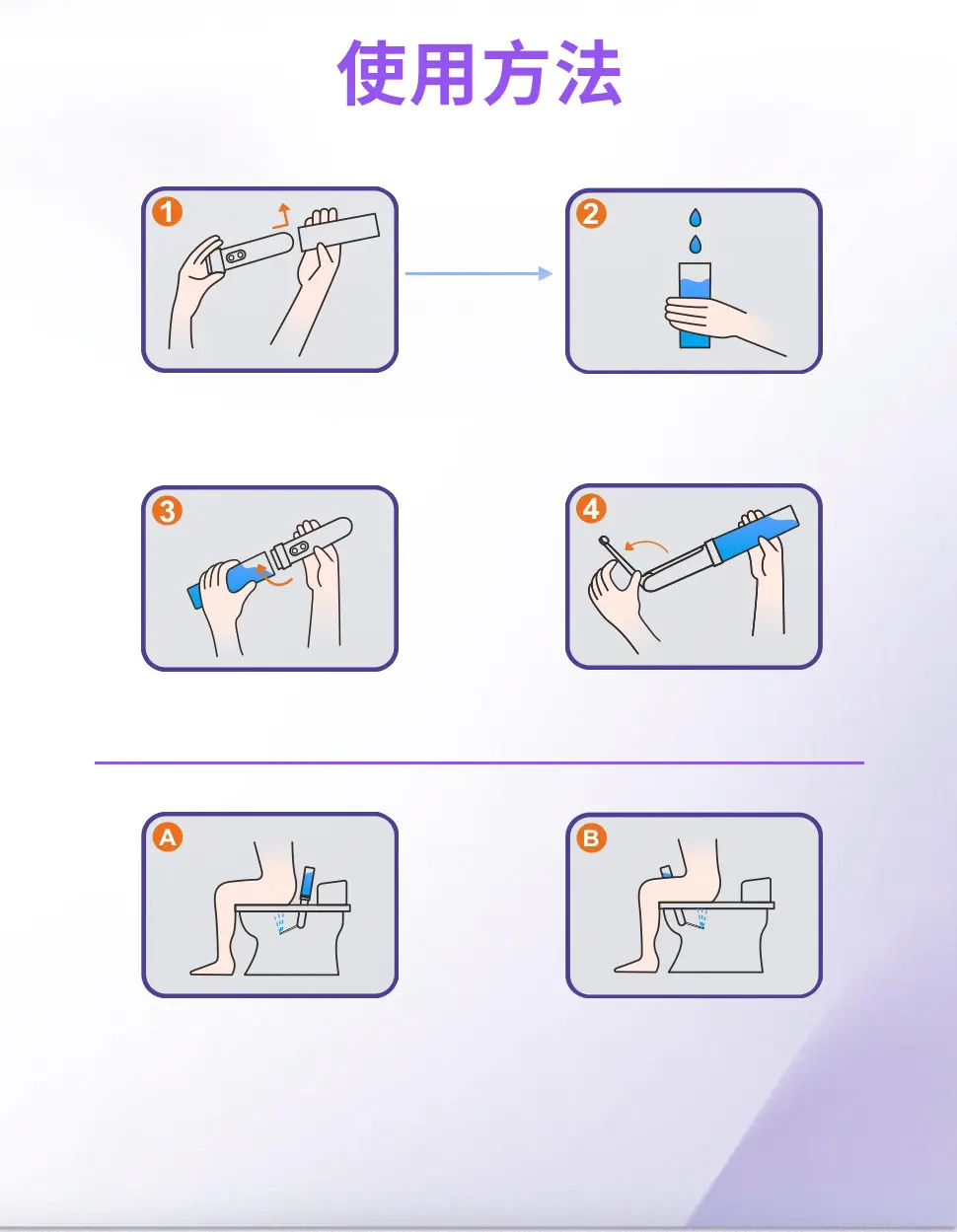 使用方法

1

2

3

4

A

B