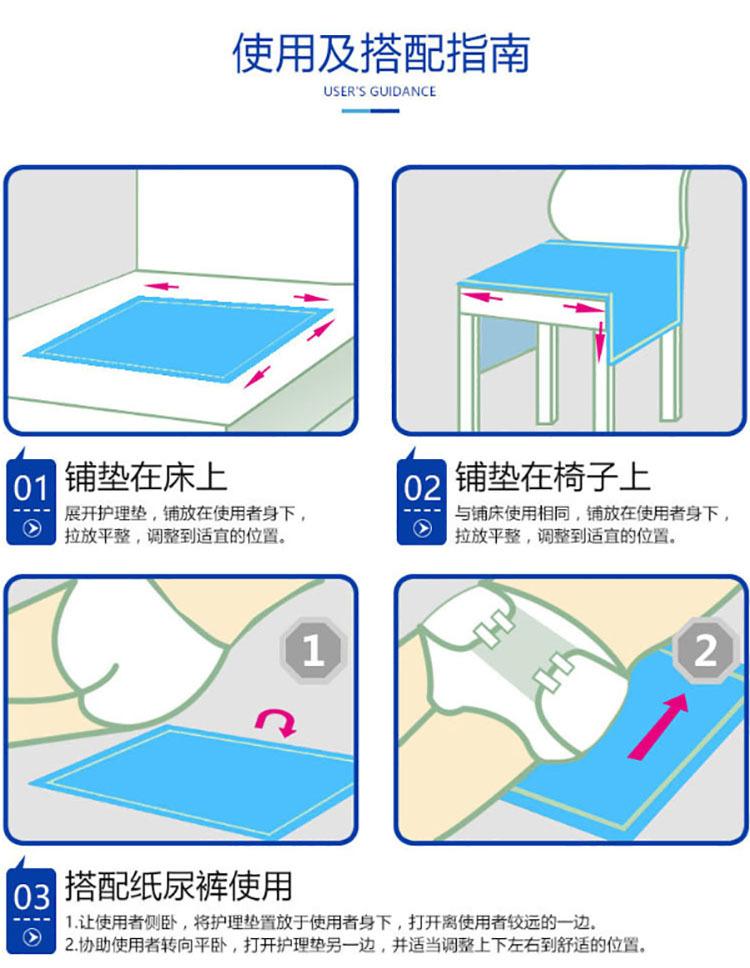 使用及搭配指南
USER'S GUIDANCE

01
铺垫在床上
展开护理垫，铺放在使用者身下，拉放平整，调整到适宜的位置。

02
铺垫在椅子上
与铺床使用相同，铺放在使用者身下，拉放平整，调整到适宜的位置。

1

2

03
搭配纸尿裤使用
1.让使用者侧卧，将护理垫置放于使用者身下，打开离使用者较远的一边。
2.协助使用者转向平卧，打开护理垫另一边，并适当调整上下左右到舒适的位置。