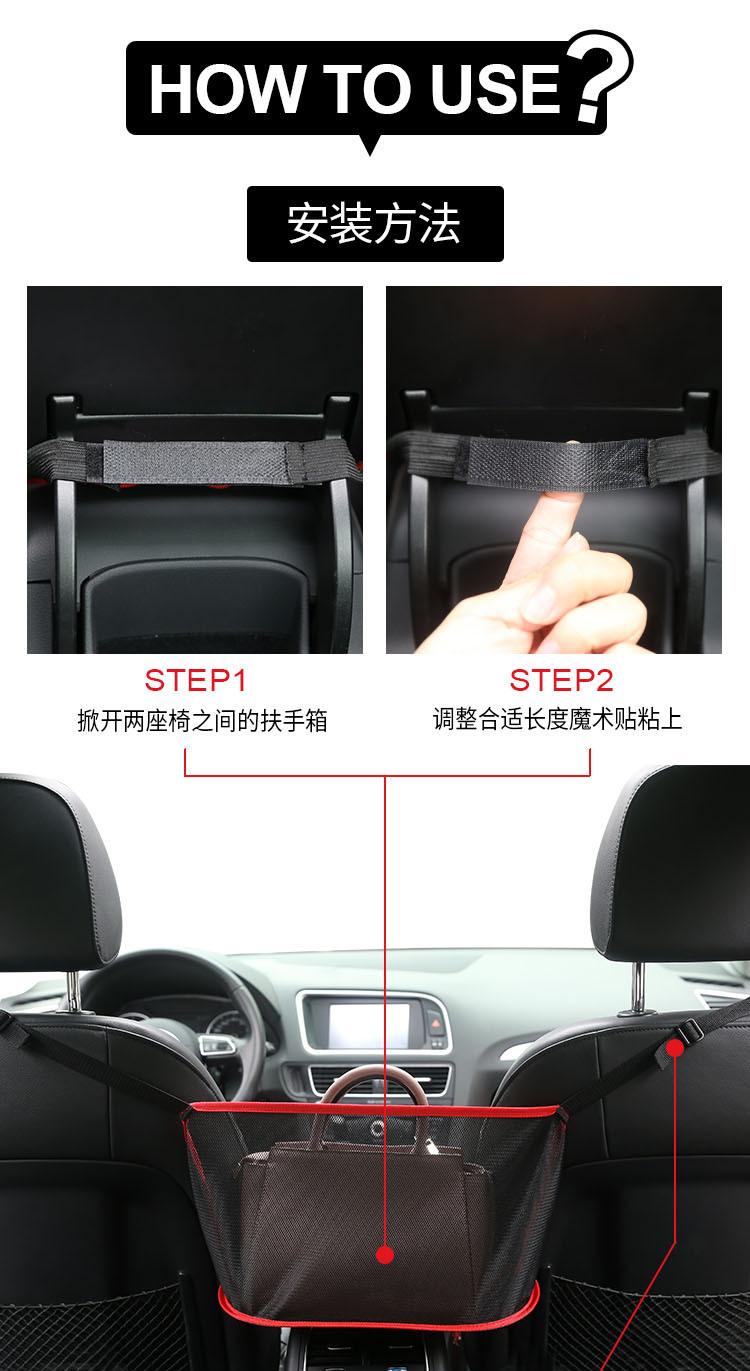 HOW TO USE?

安装方法

STEP1
掀开两座椅之间的扶手箱

STEP2
调整合适长度魔术贴粘上