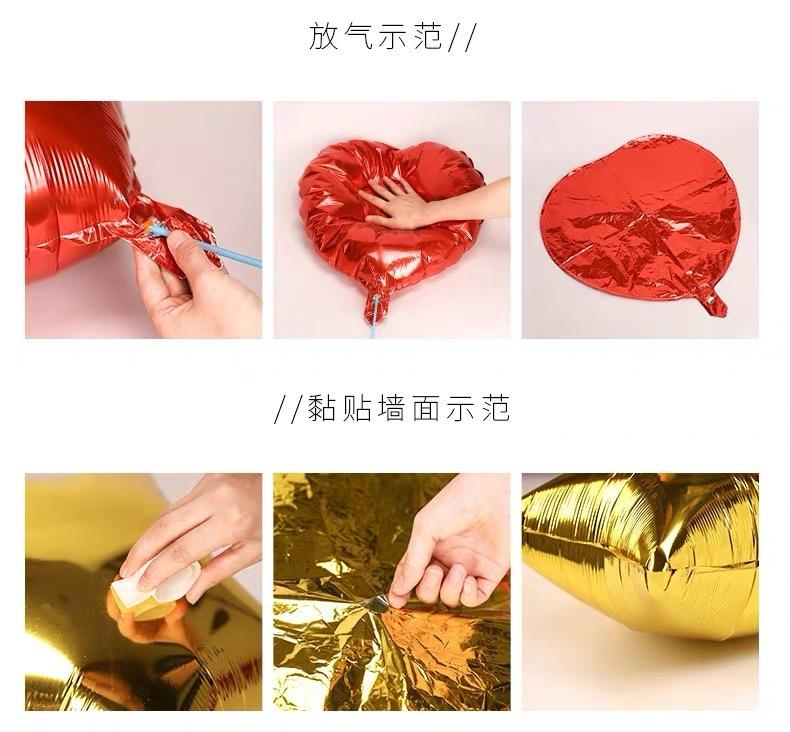 放气示范//

//黏贴墙面示范