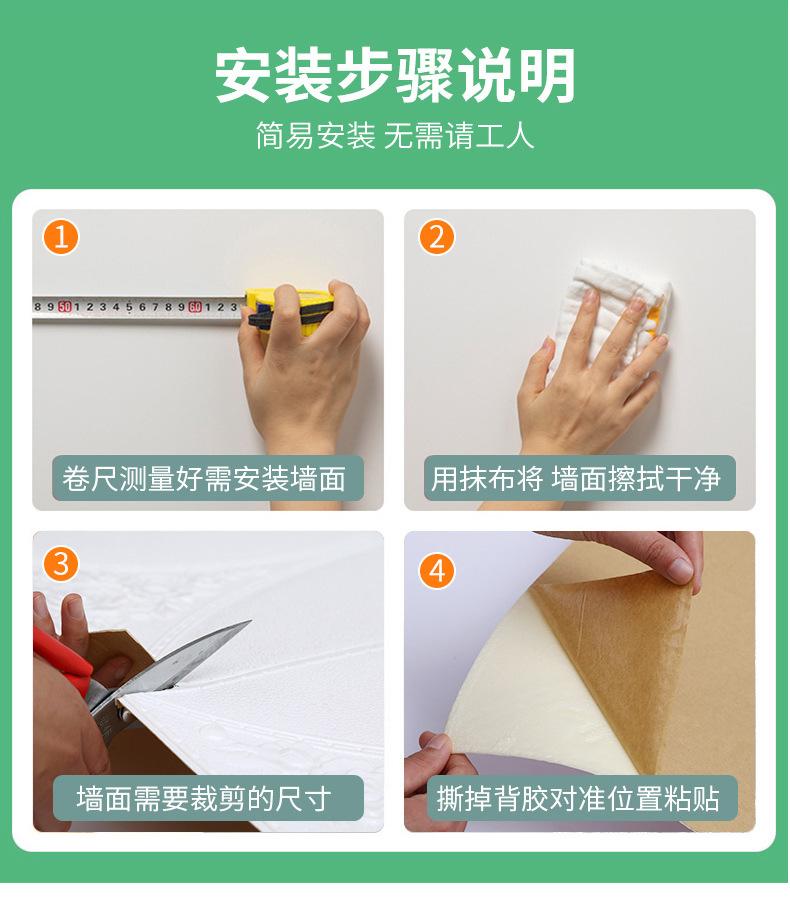 安装步骤说明
简易安装 无需请工人

1
8 9 50 1 2 3 4 5 6 7 8 9 60 1 2 3
卷尺测量好需安装墙面

2
用抹布将 墙面擦拭干净

3
墙面需要裁剪的尺寸

4
撕掉背胶对准位置粘贴