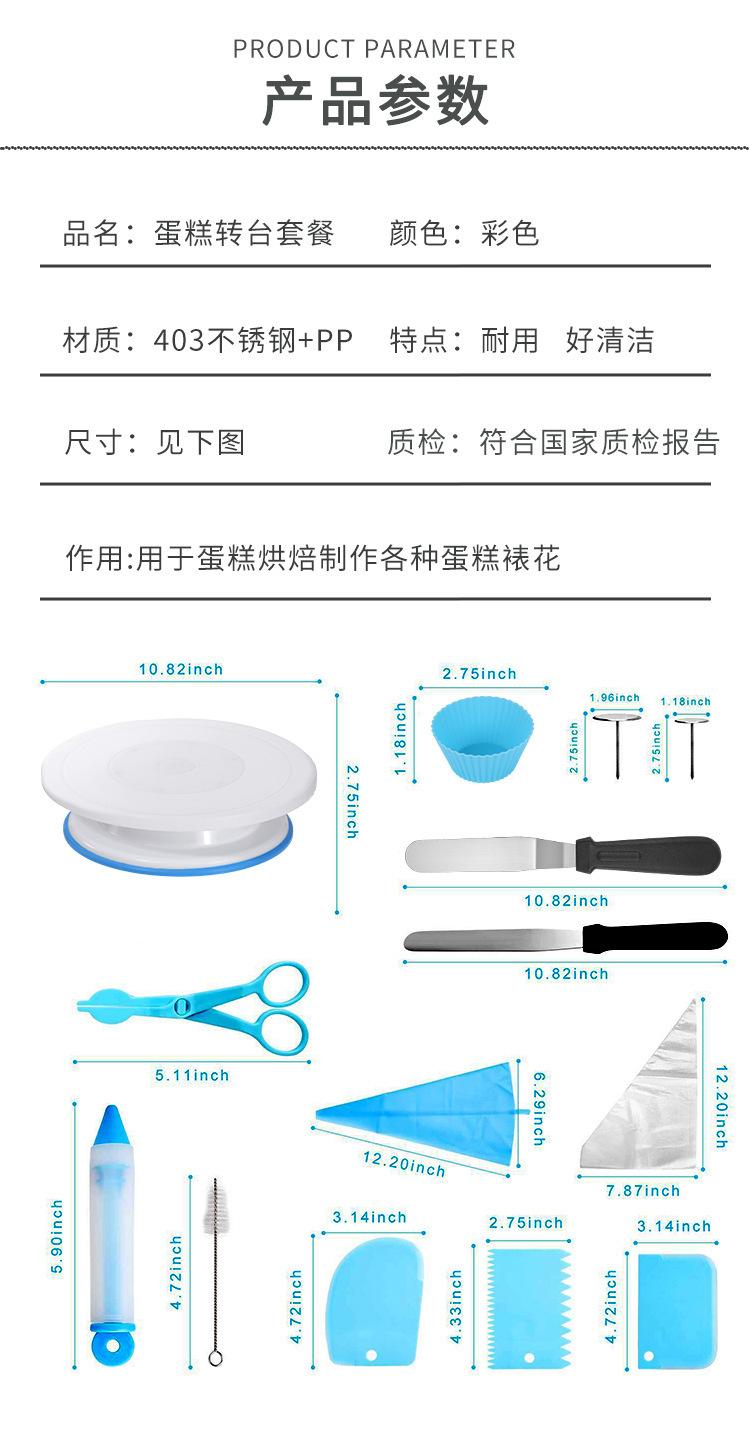 PRODUCT PARAMETER
产品参数

品名：蛋糕转台套餐　颜色：彩色

材质：403不锈钢+PP　特点：耐用　好清洁

尺寸：见下图　质检：符合国家质检报告

作用:用于蛋糕烘焙制作各种蛋糕裱花

10.82inch
2.75inch
2.75inch
1.18inch
1.96inch
2.75inch
1.18inch
2.75inch
10.82inch
10.82inch
5.11inch
6.29inch
12.20inch
12.20inch
7.87inch
5.90inch
4.72inch
3.14inch
4.72inch
2.75inch
4.33inch
3.14inch
4.72inch