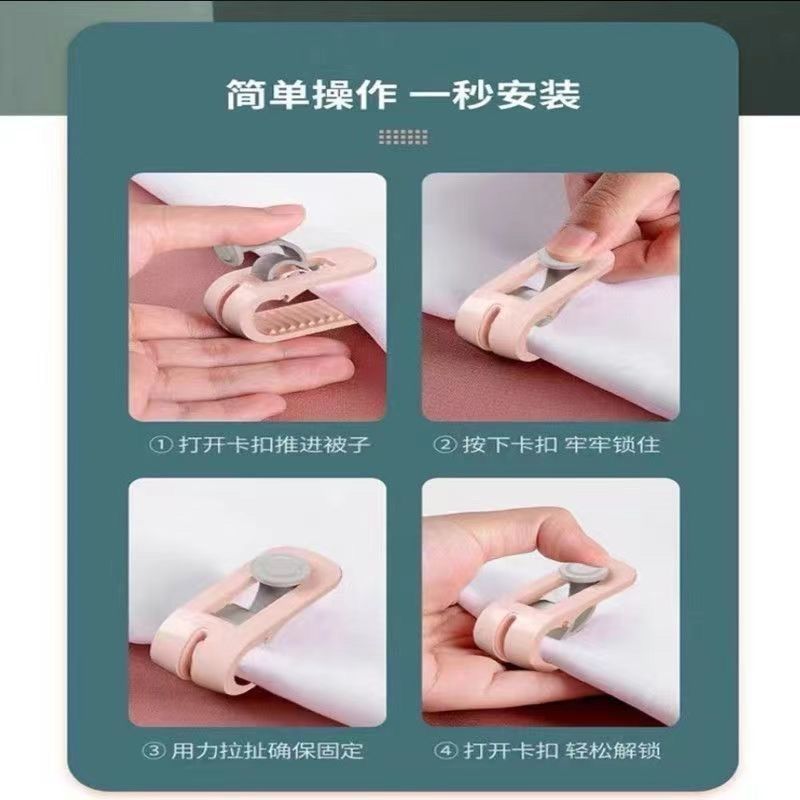 简单操作 一秒安装

① 打开卡扣推进被子

② 按下卡扣 牢牢锁住

③ 用力拉扯确保固定

④ 打开卡扣 轻松解锁