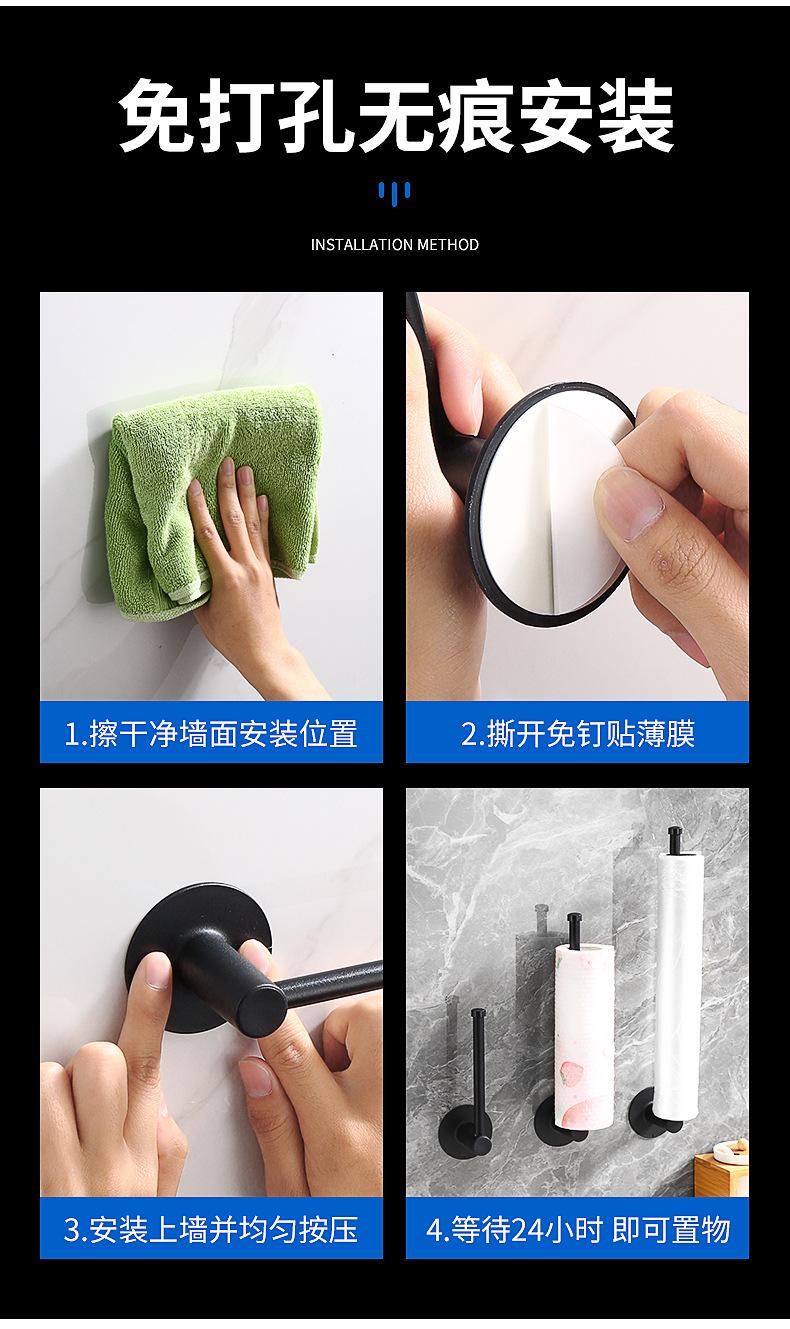 免打孔无痕安装

INSTALLATION METHOD

1.擦干净墙面安装位置

2.撕开免钉贴薄膜

3.安装上墙并均匀按压

4.等待24小时 即可置物