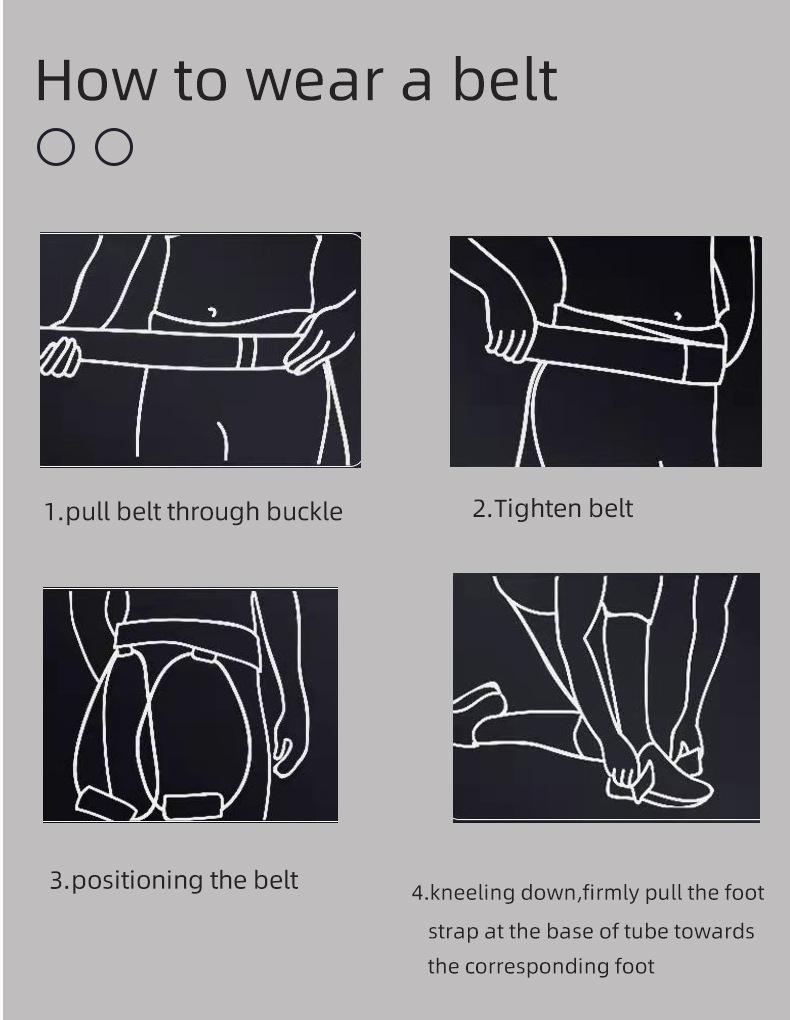 How to wear a belt

1.pull belt through buckle

2.Tighten belt

3.positioning the belt

4.kneeling down,firmly pull the foot strap at the base of tube towards the corresponding foot