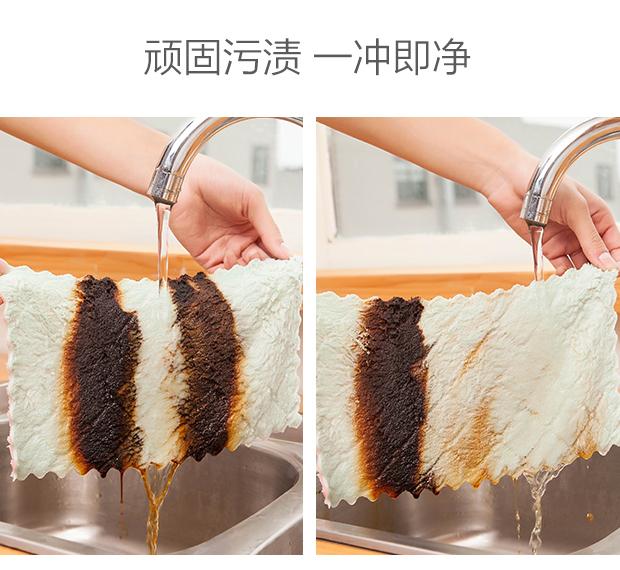 顽固污渍 一冲即净