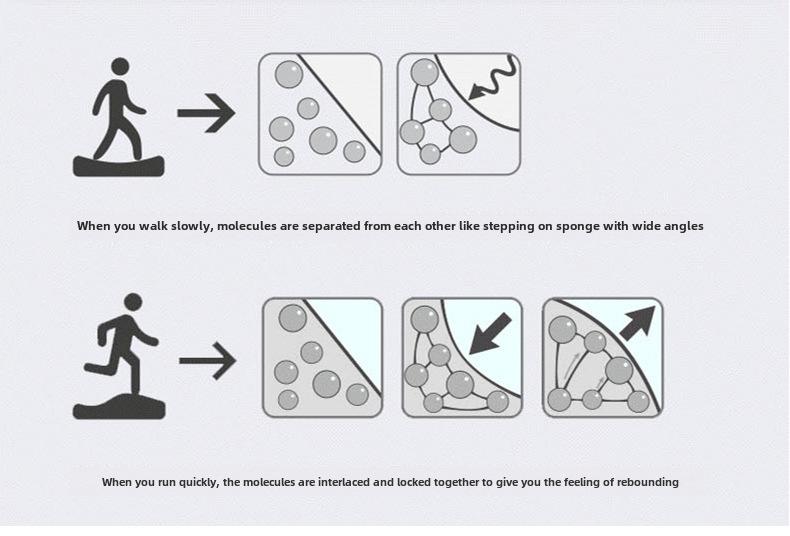 When you walk slowly, molecules are separated from each other like stepping on sponge with wide angles

When you run quickly, the molecules are interlaced and locked together to give you the feeling of rebounding