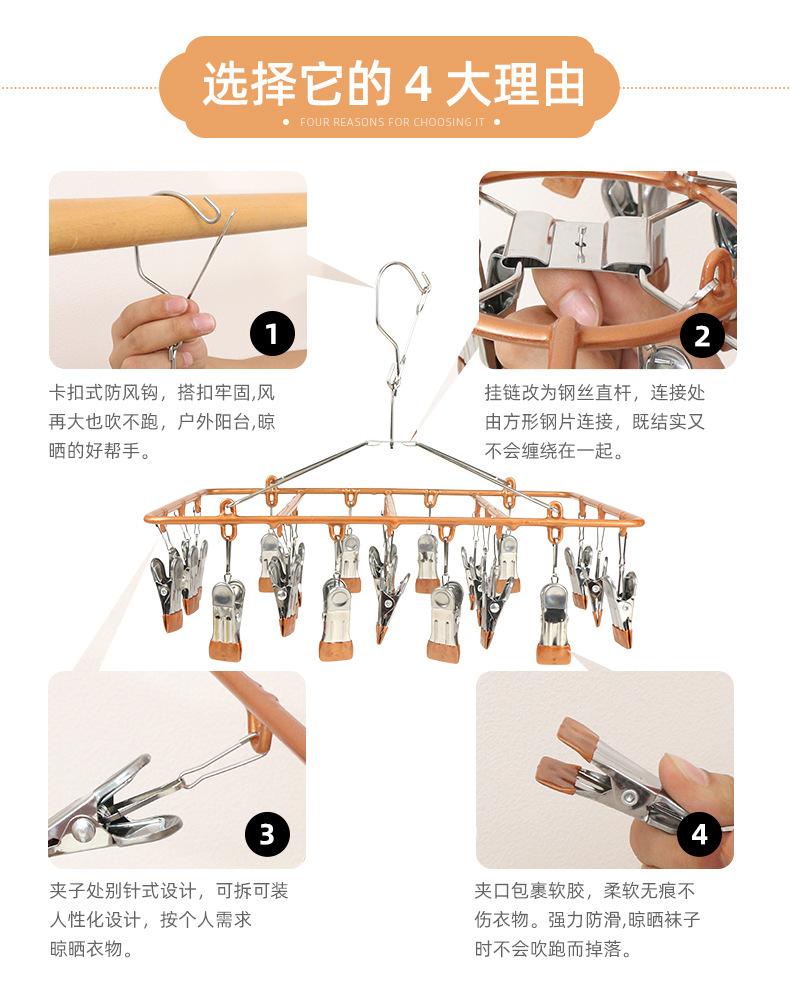 选择它的 4 大理由

FOUR REASONS FOR CHOOSING IT

1

卡扣式防风钩，搭扣牢固,风再大也吹不跑，户外阳台,晾晒的好帮手。

2

挂链改为钢丝直杆，连接处由方形钢片连接，既结实又不会缠绕在一起。

3

夹子处别针式设计，可拆可装人性化设计，按个人需求晾晒衣物。

4

夹口包裹软胶，柔软无痕不伤衣物。强力防滑,晾晒袜子时不会吹跑而掉落。