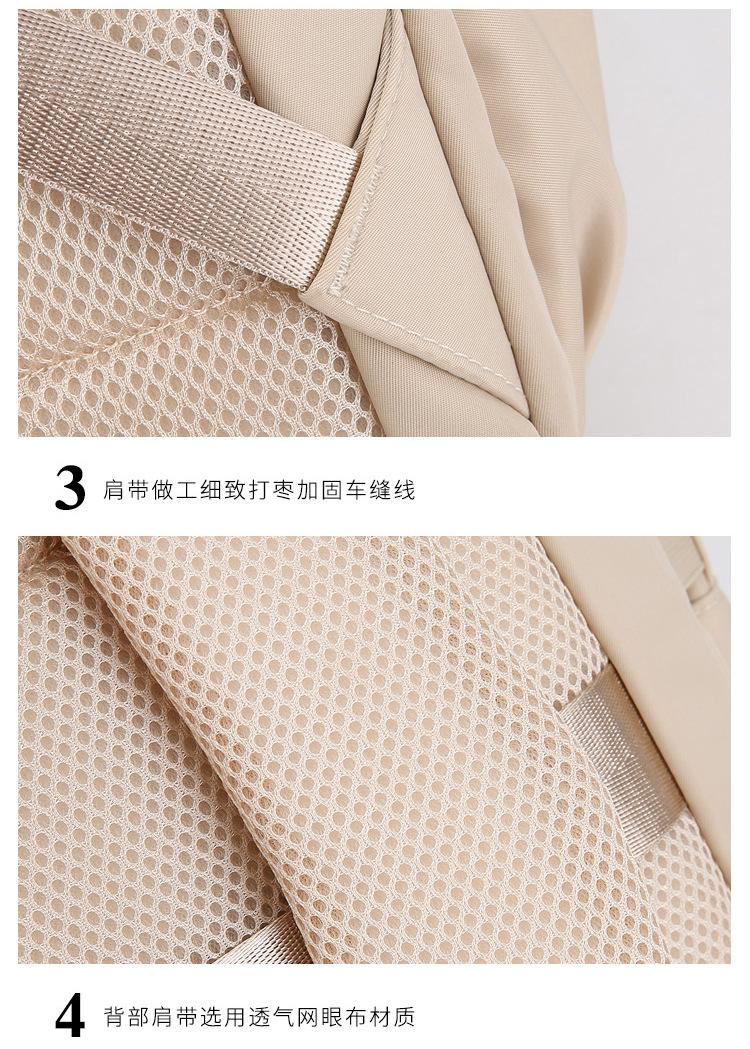 3 肩带做工细致打枣加固车缝线

4 背部肩带选用透气网眼布材质