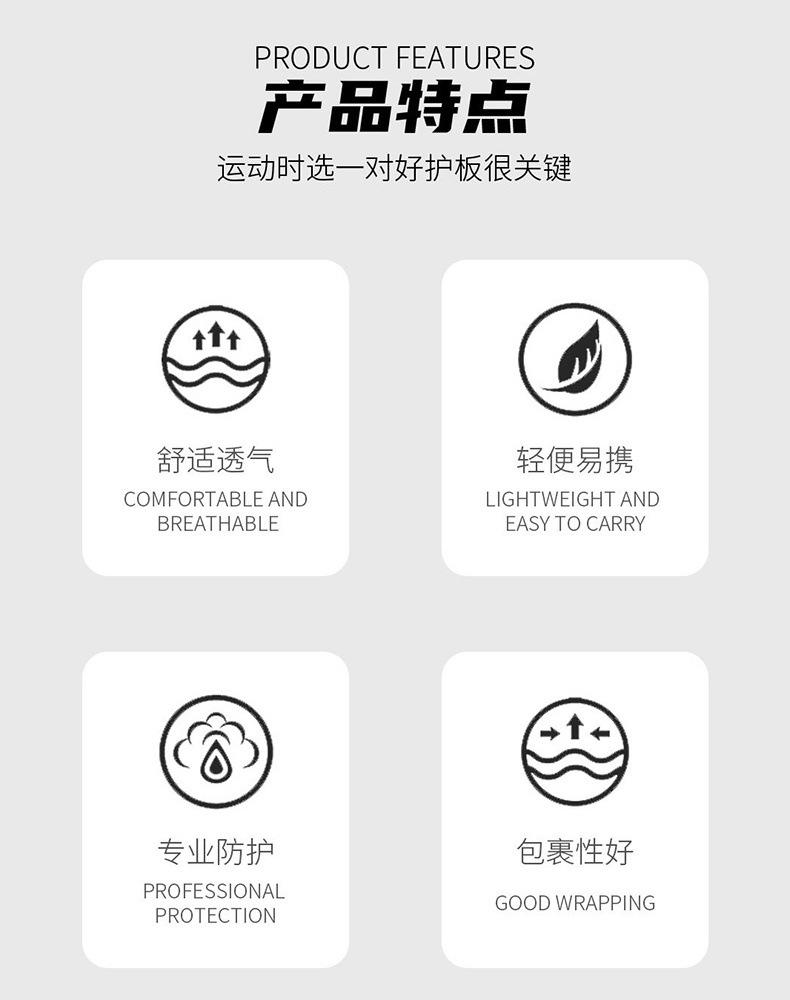 PRODUCT FEATURES

产品特点

运动时选一对好护板很关键

舒适透气

COMFORTABLE AND BREATHABLE

轻便易携

LIGHTWEIGHT AND EASY TO CARRY

专业防护

PROFESSIONAL PROTECTION

包裹性好

GOOD WRAPPING