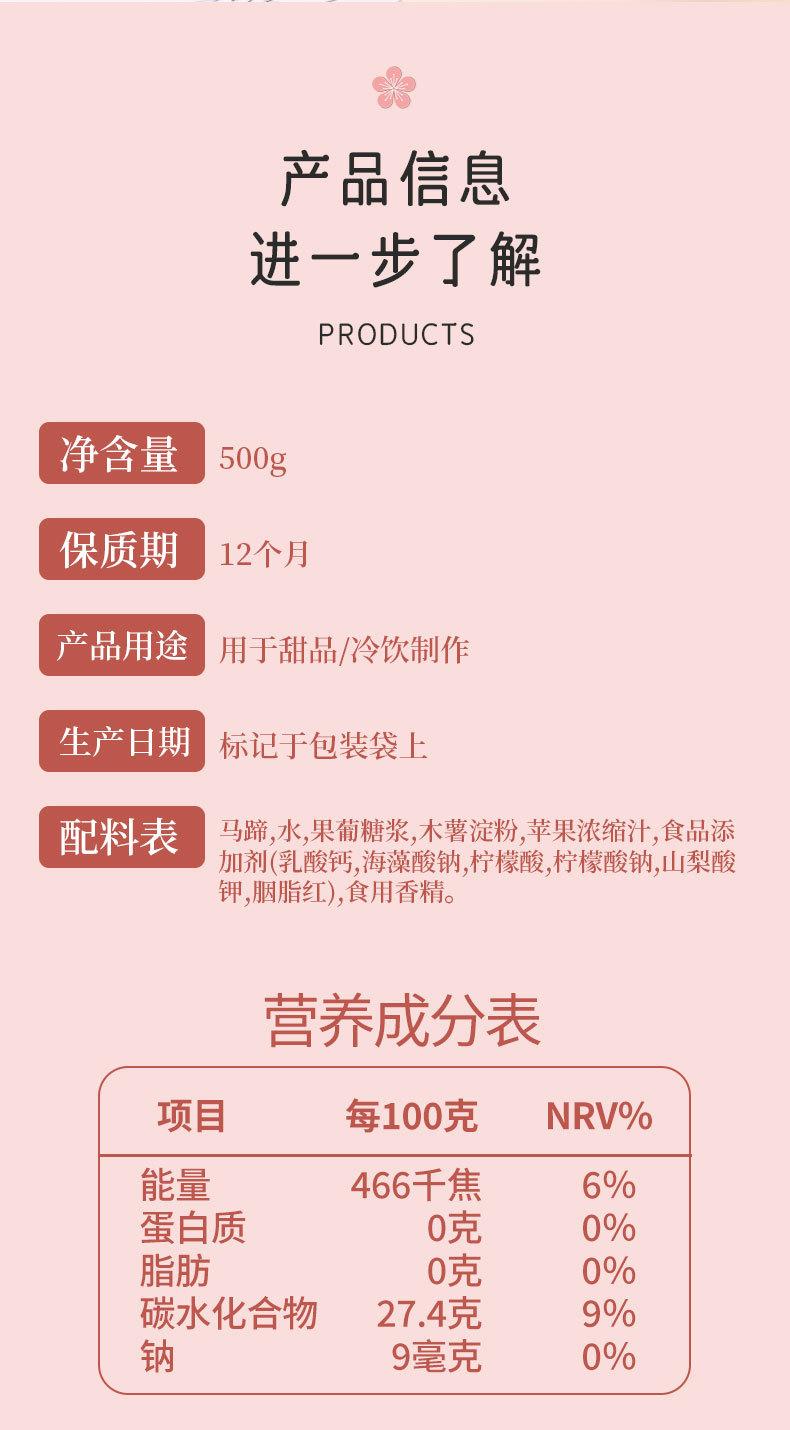 产品信息
进一步了解
PRODUCTS

净含量 500g

保质期 12个月

产品用途 用于甜品/冷饮制作

生产日期 标记于包装袋上

配料表 马蹄,水,果葡糖浆,木薯淀粉,苹果浓缩汁,食品添加剂(乳酸钙,海藻酸钠,柠檬酸,柠檬酸钠,山梨酸钾,胭脂红),食用香精。

营养成分表

| 项目 | 每100克 | NRV% |
|---|---|---|
| 能量 | 466千焦 | 6% |
| 蛋白质 | 0克 | 0% |
| 脂肪 | 0克 | 0% |
| 碳水化合物 | 27.4克 | 9% |
| 钠 | 9毫克 | 0% |