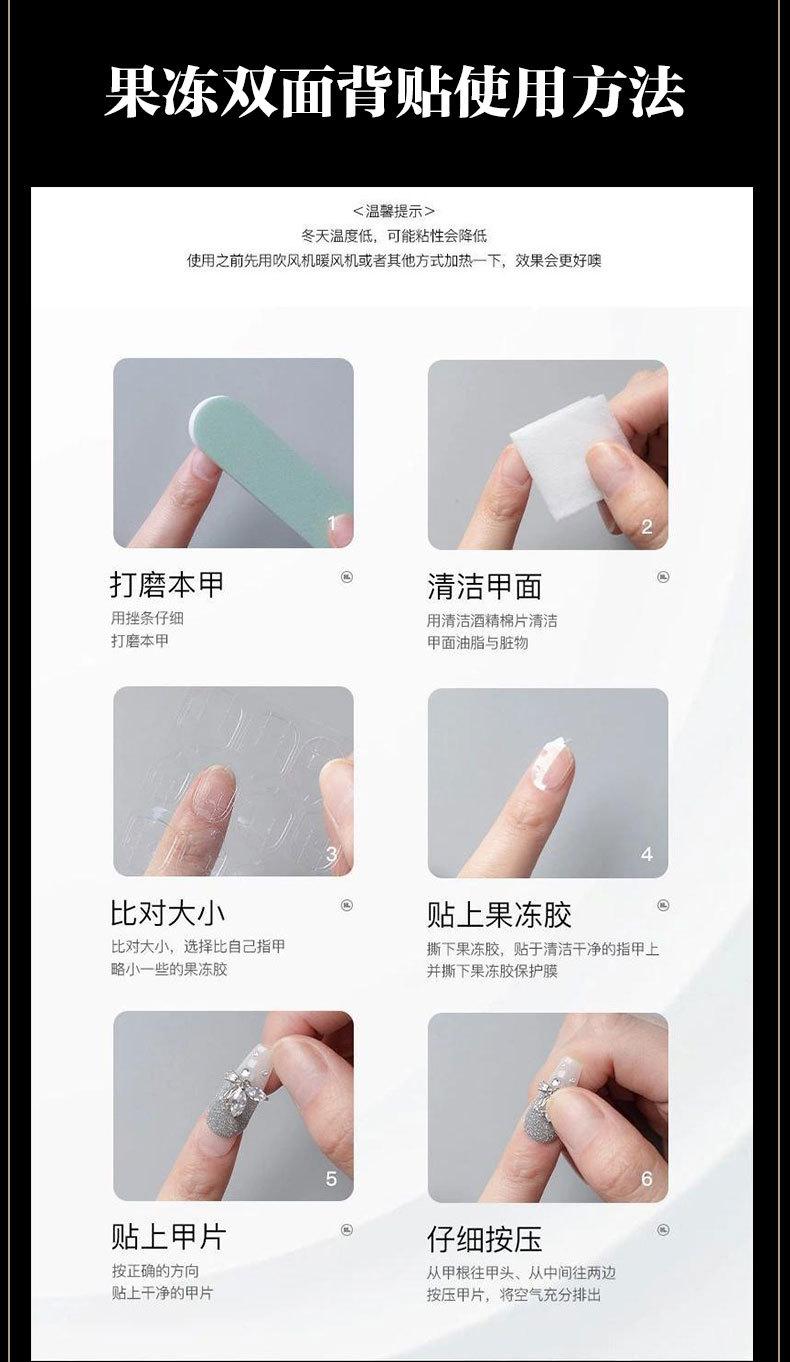 果冻双面背贴使用方法

<温馨提示>
冬天温度低，可能粘性会降低
使用之前先用吹风机暖风机或者其他方式加热一下，效果会更好噢

1

打磨本甲
用挫条仔细
打磨本甲

2

清洁甲面
用清洁酒精棉片清洁
甲面油脂与脏物

3

比对大小
比对大小，选择比自己指甲
略小一些的果冻胶

4

贴上果冻胶
撕下果冻胶，贴于清洁干净的指甲上
并撕下果冻胶保护膜

5

贴上甲片
按正确的方向
贴上干净的甲片

6

仔细按压
从甲根往甲头、从中间往两边
按压甲片，将空气充分排出